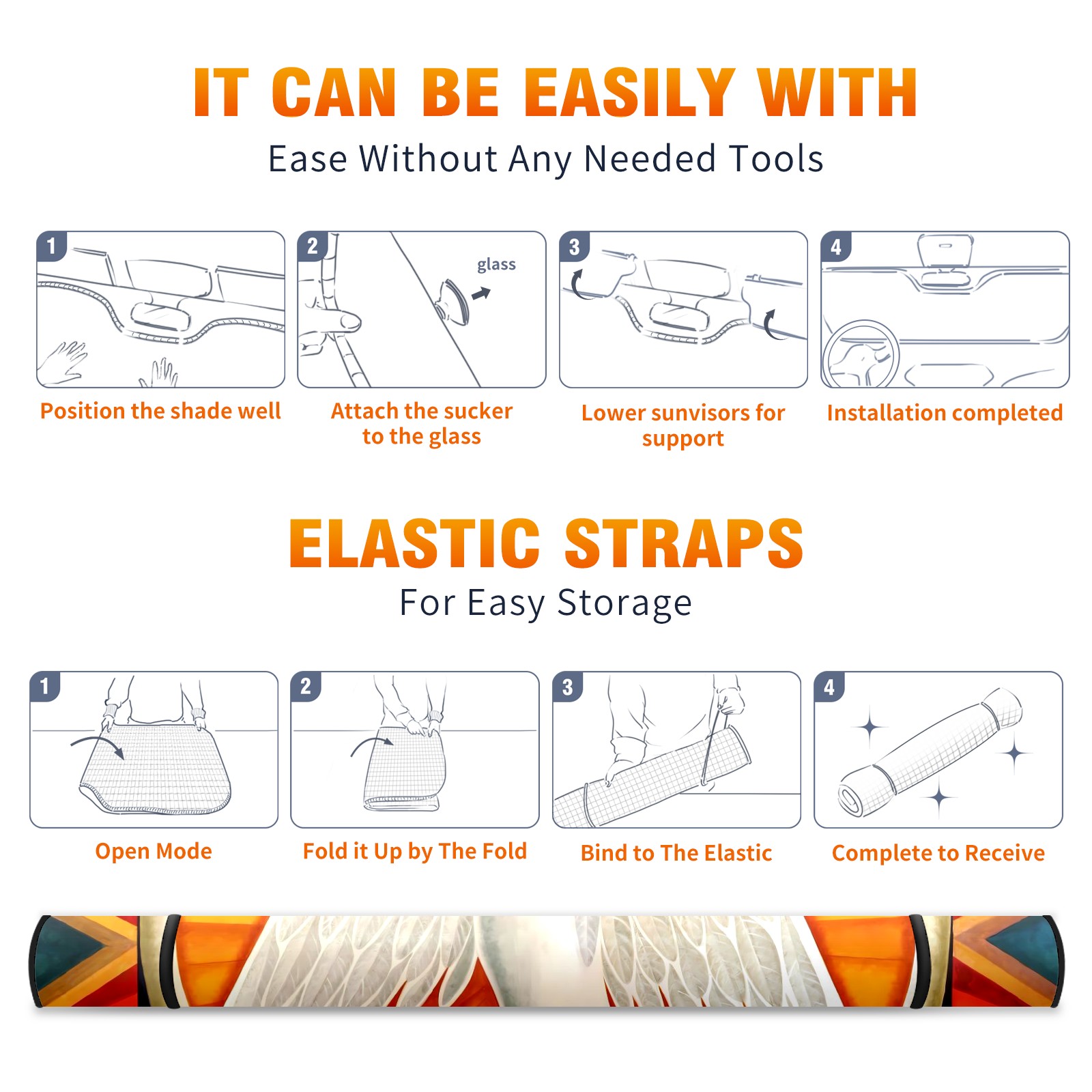 IT CAN BE EASILY WITH

Ease Without Any Needed Tools

1

Position the shade well

2

glass

Attach the sucker to the glass

3

Lower sunvisors for support

4

Installation completed

ELASTIC STRAPS

For Easy Storage

1

Open Mode

2

Fold it Up by The Fold

3

Bind to The Elastic

4

Complete to Receive