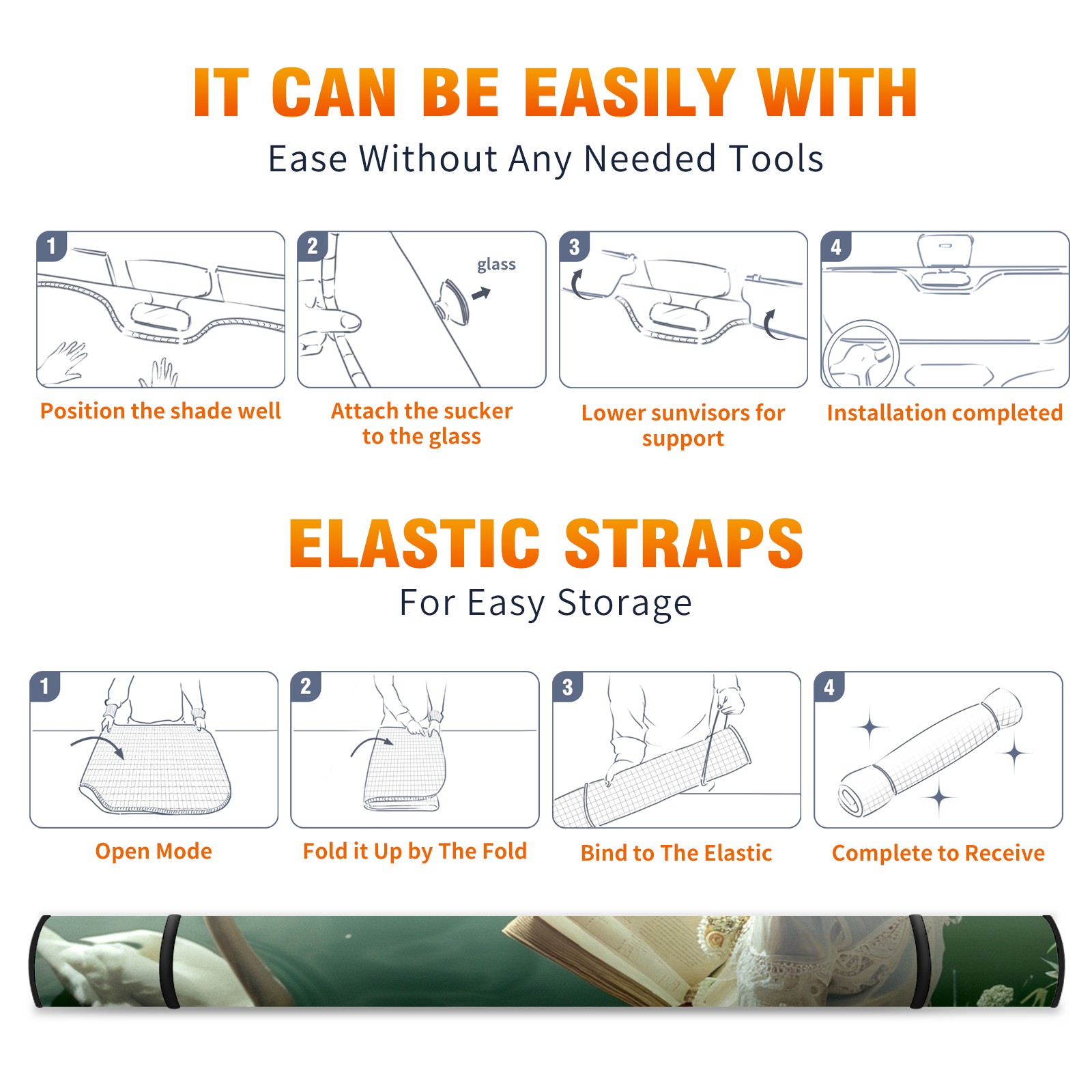 IT CAN BE EASILY WITH
Ease Without Any Needed Tools

1
Position the shade well

2
glass
Attach the sucker to the glass

3
Lower sunvisors for support

4
Installation completed

ELASTIC STRAPS
For Easy Storage

1
Open Mode

2
Fold it Up by The Fold

3
Bind to The Elastic

4
Complete to Receive