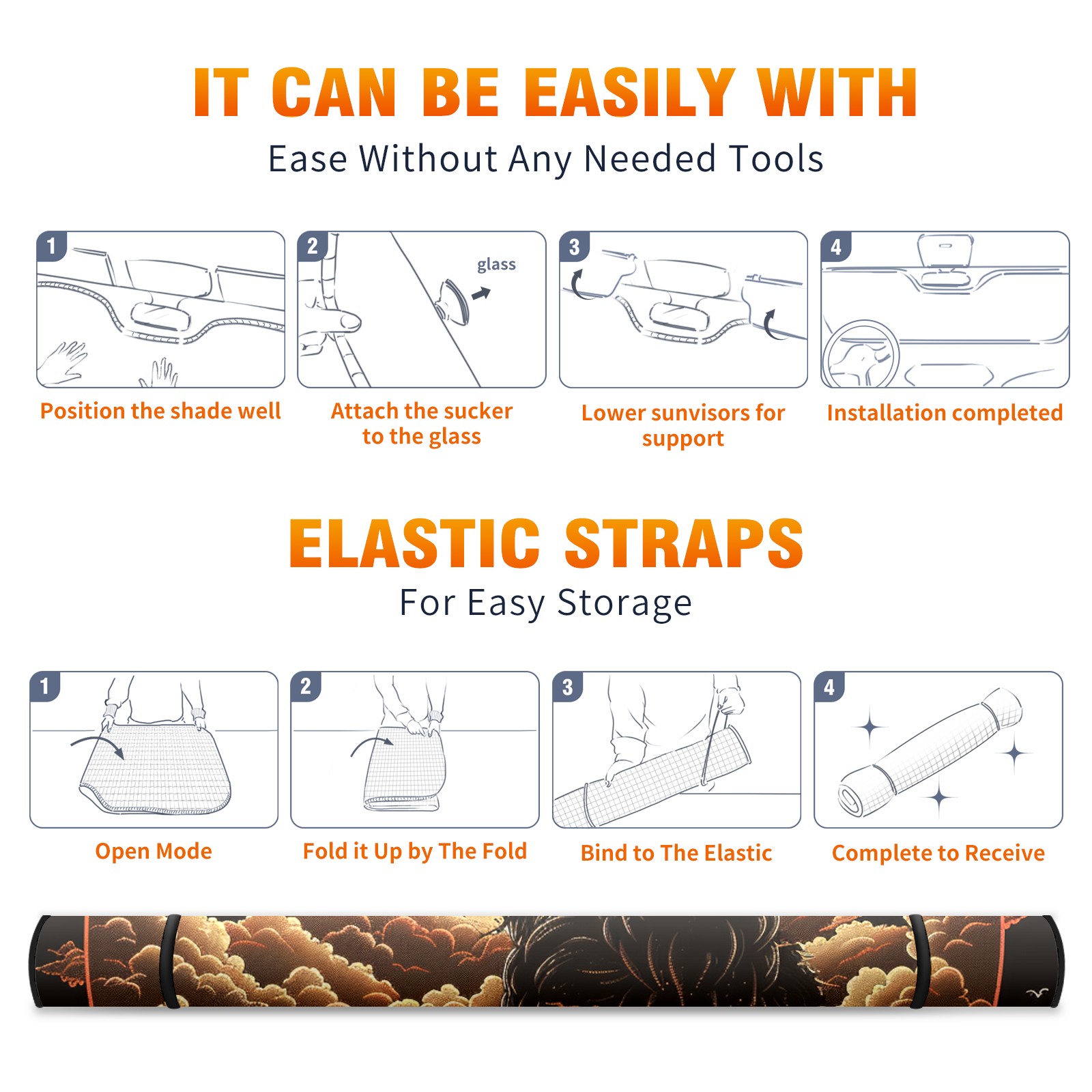 IT CAN BE EASILY WITH
Ease Without Any Needed Tools

1
Position the shade well

2
glass
Attach the sucker to the glass

3
Lower sunvisors for support

4
Installation completed

ELASTIC STRAPS
For Easy Storage

1
Open Mode

2
Fold it Up by The Fold

3
Bind to The Elastic

4
Complete to Receive