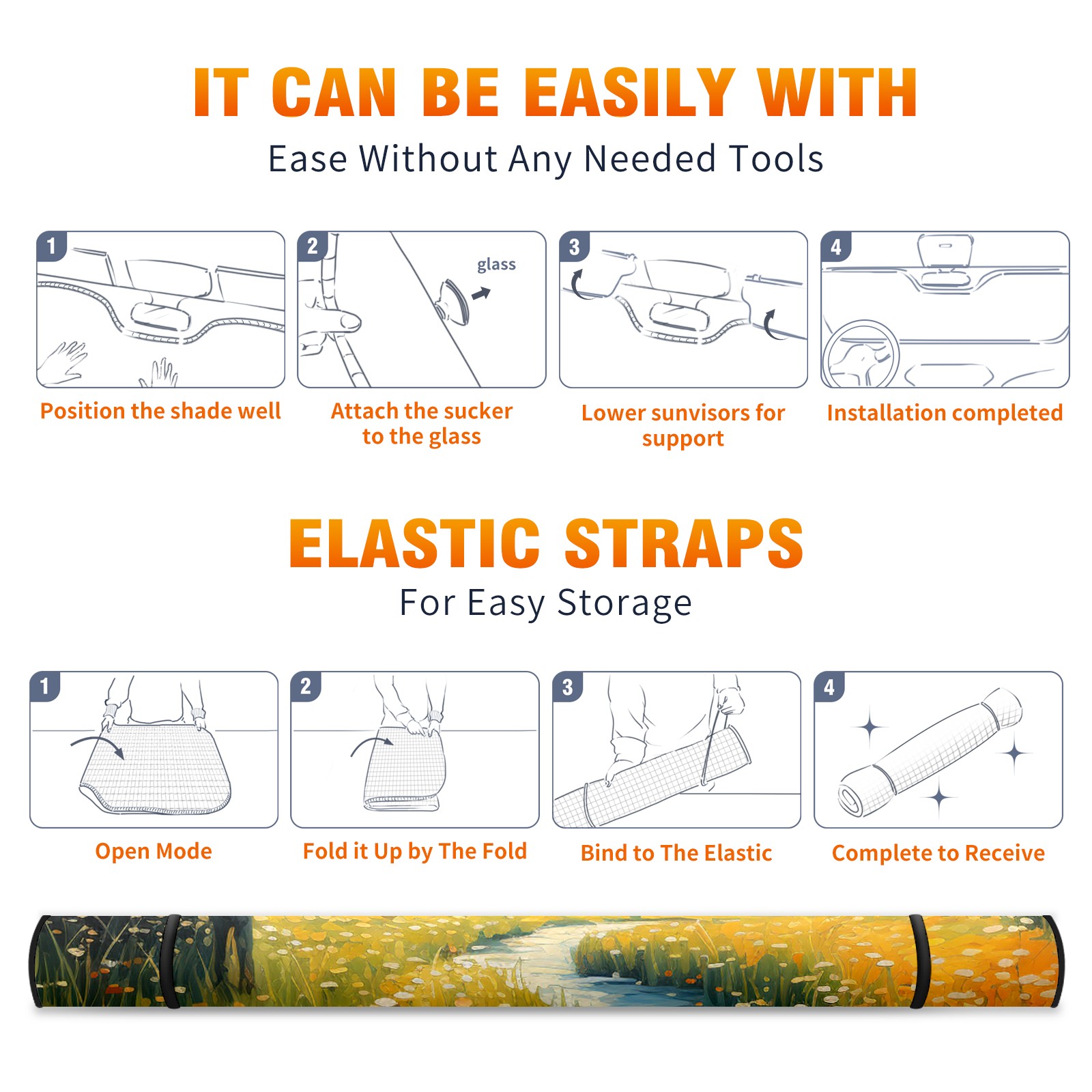 IT CAN BE EASILY WITH
Ease Without Any Needed Tools

1
Position the shade well

2
glass
Attach the sucker to the glass

3
Lower sunvisors for support

4
Installation completed

ELASTIC STRAPS
For Easy Storage

1
Open Mode

2
Fold it Up by The Fold

3
Bind to The Elastic

4
Complete to Receive