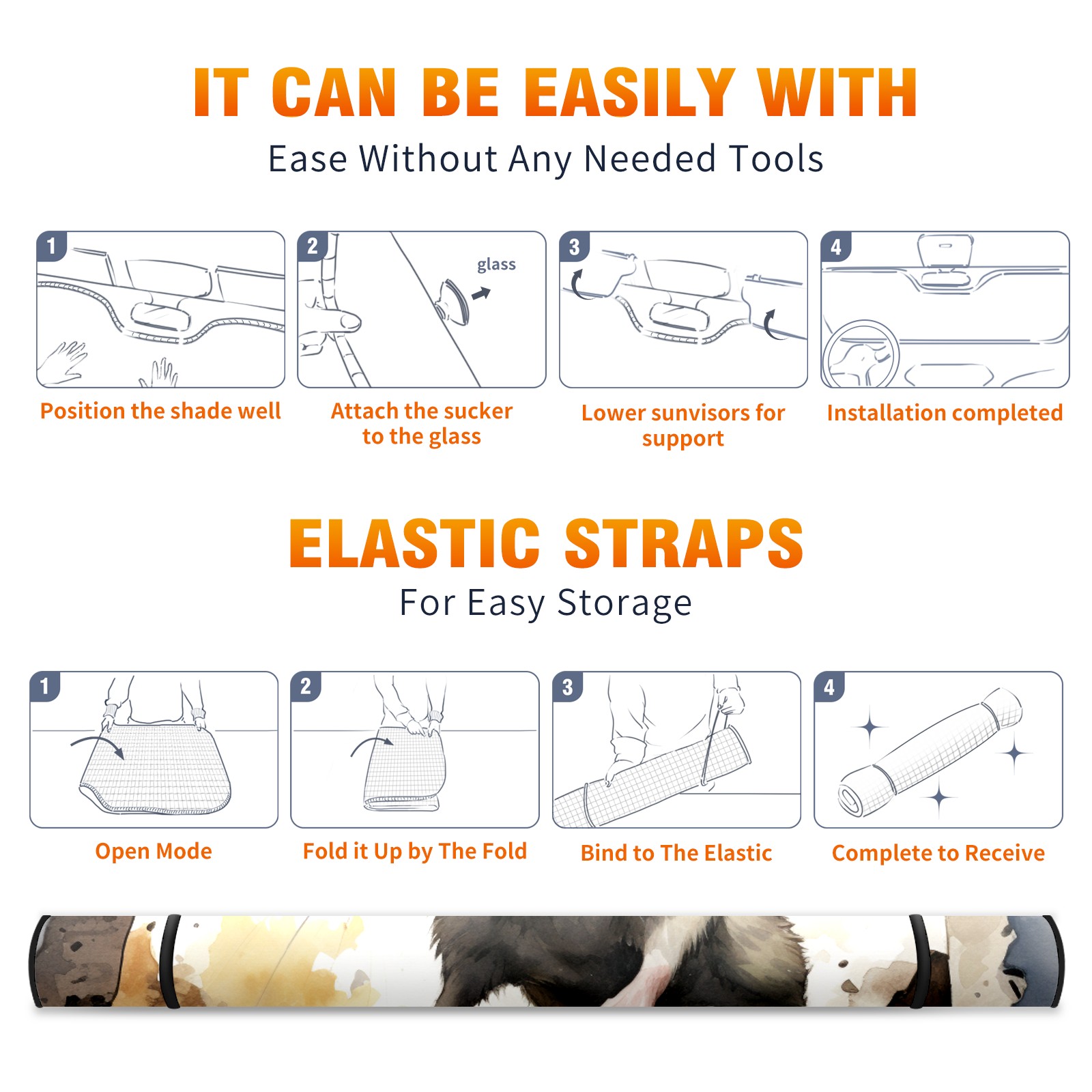 IT CAN BE EASILY WITH
Ease Without Any Needed Tools

1
Position the shade well

2
glass
Attach the sucker to the glass

3
Lower sunvisors for support

4
Installation completed

ELASTIC STRAPS
For Easy Storage

1
Open Mode

2
Fold it Up by The Fold

3
Bind to The Elastic

4
Complete to Receive