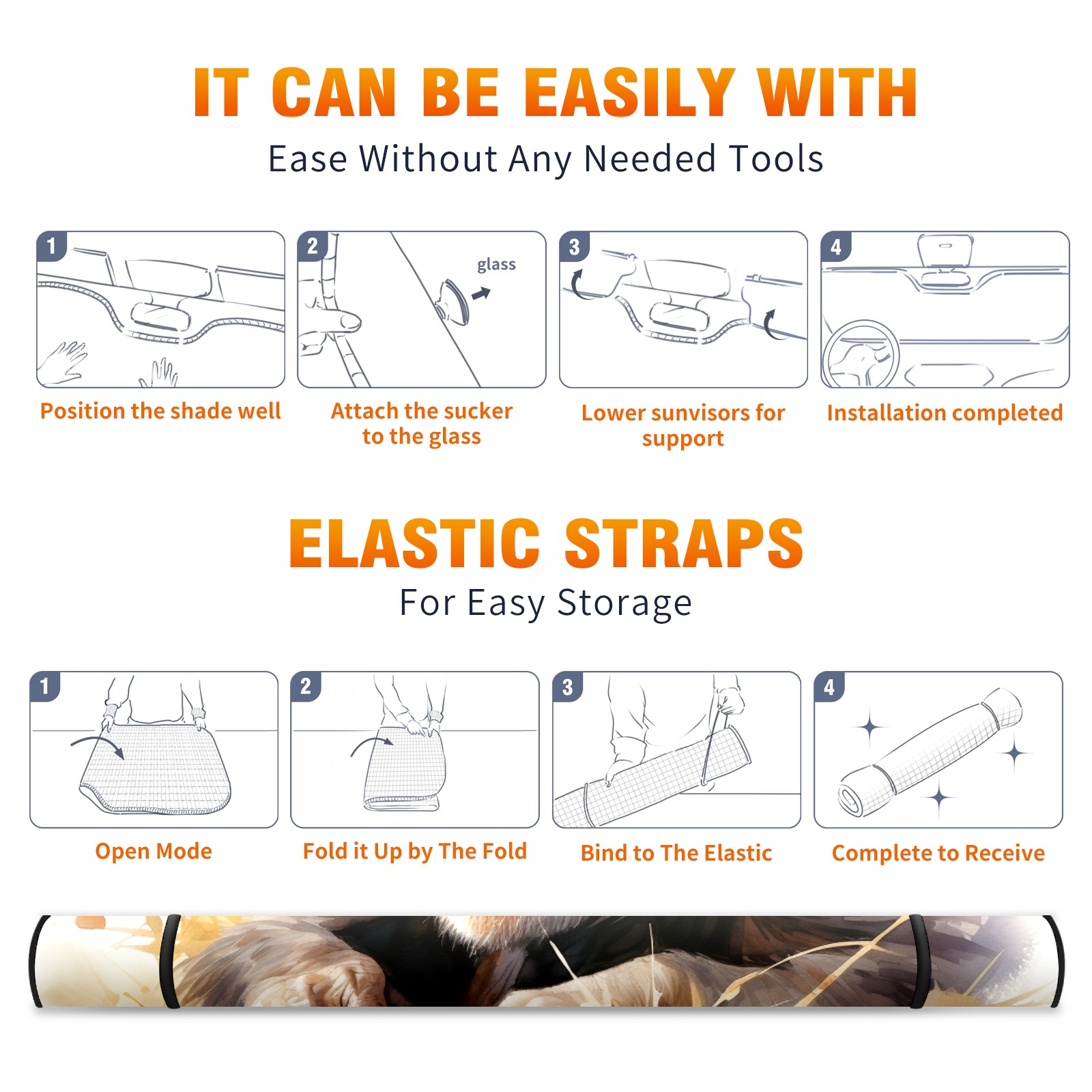 IT CAN BE EASILY WITH

Ease Without Any Needed Tools

1

Position the shade well

2

glass

Attach the sucker to the glass

3

Lower sunvisors for support

4

Installation completed

ELASTIC STRAPS

For Easy Storage

1

Open Mode

2

Fold it Up by The Fold

3

Bind to The Elastic

4

Complete to Receive