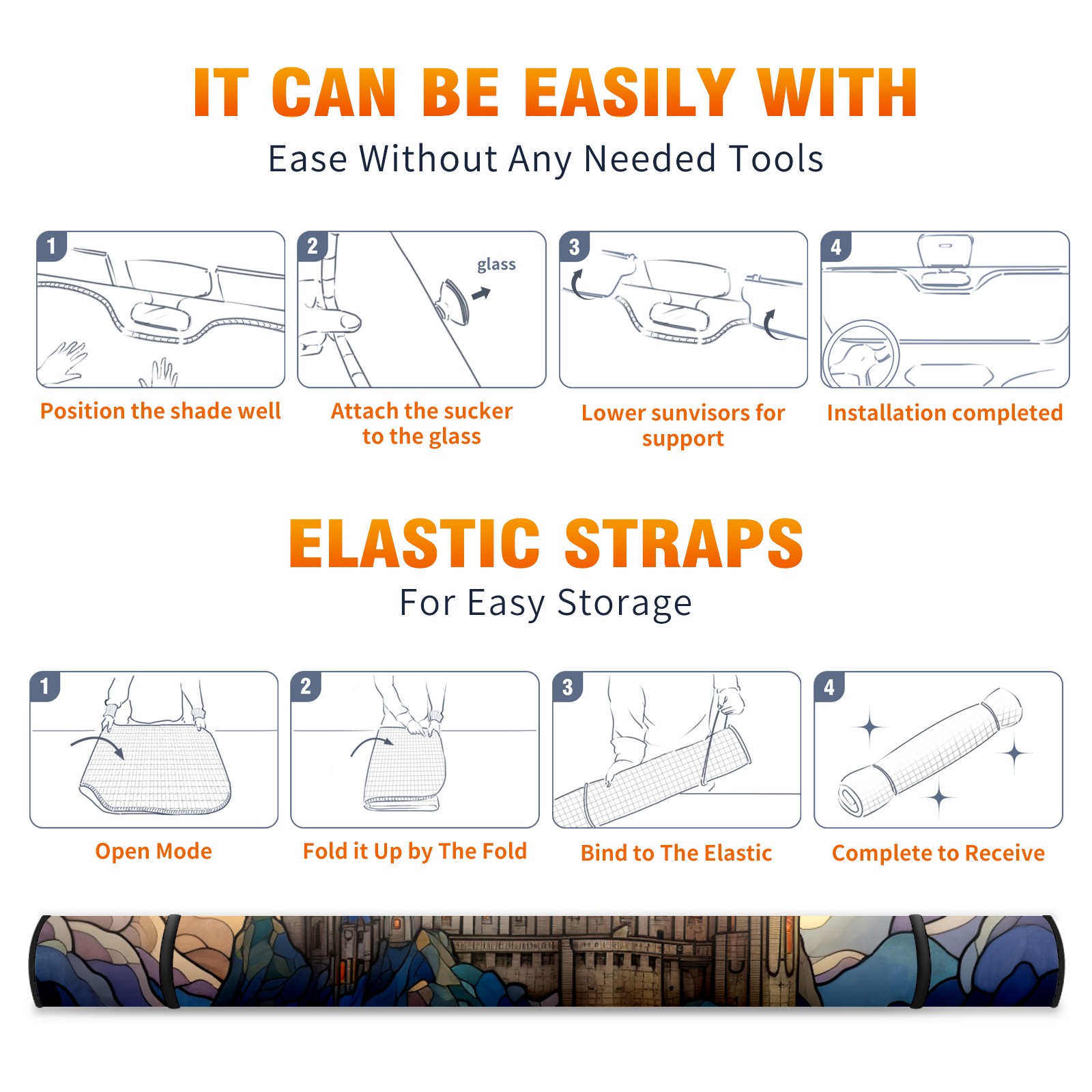 IT CAN BE EASILY WITH

Ease Without Any Needed Tools

1

Position the shade well

2

glass

Attach the sucker to the glass

3

Lower sunvisors for support

4

Installation completed

ELASTIC STRAPS

For Easy Storage

1

Open Mode

2

Fold it Up by The Fold

3

Bind to The Elastic

4

Complete to Receive