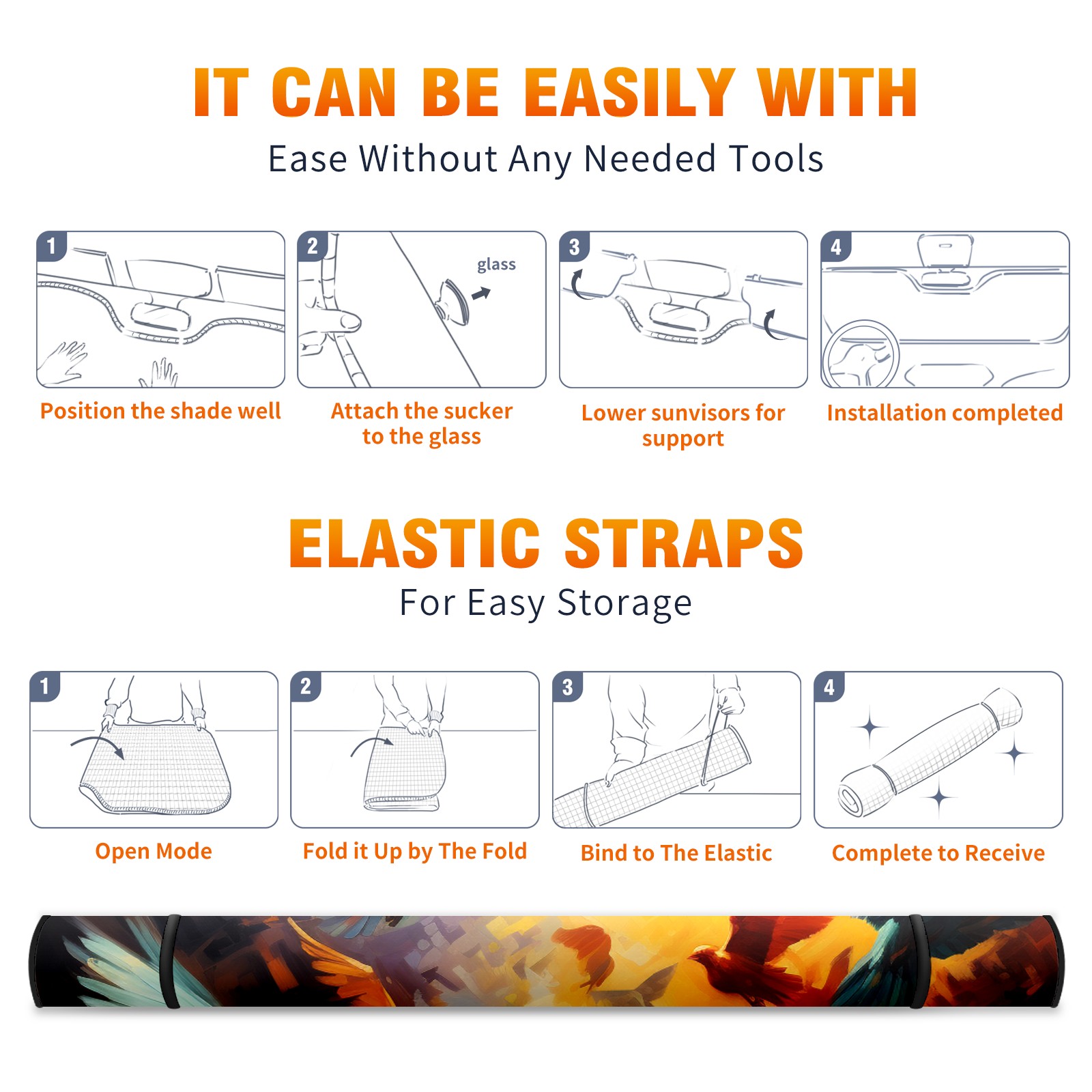 IT CAN BE EASILY WITH
Ease Without Any Needed Tools

1

Position the shade well

2
glass

Attach the sucker to the glass

3

Lower sunvisors for support

4

Installation completed

ELASTIC STRAPS
For Easy Storage

1

Open Mode

2

Fold it Up by The Fold

3

Bind to The Elastic

4

Complete to Receive