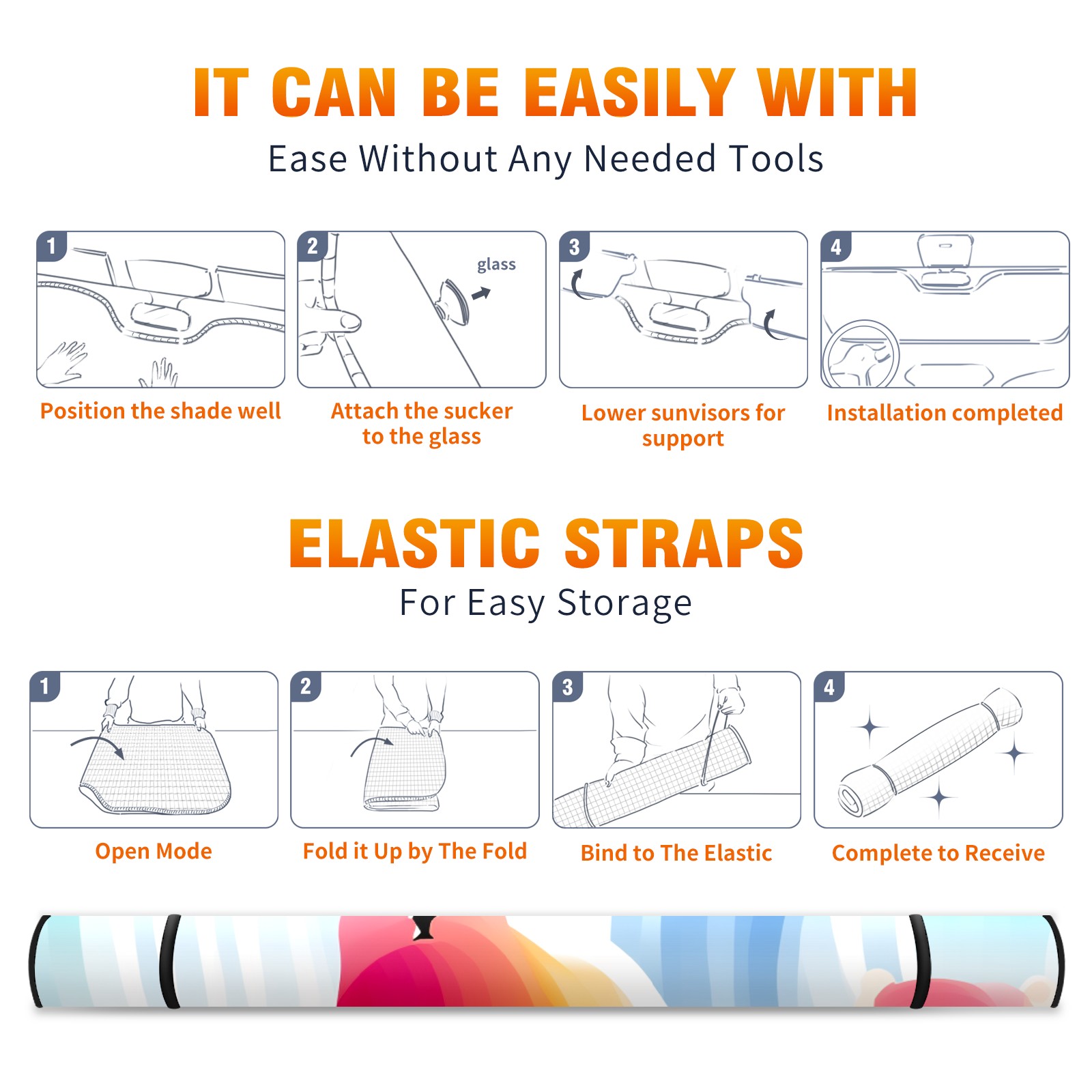 IT CAN BE EASILY WITH

Ease Without Any Needed Tools

1

Position the shade well

2

glass

Attach the sucker to the glass

3

Lower sunvisors for support

4

Installation completed

ELASTIC STRAPS

For Easy Storage

1

Open Mode

2

Fold it Up by The Fold

3

Bind to The Elastic

4

Complete to Receive