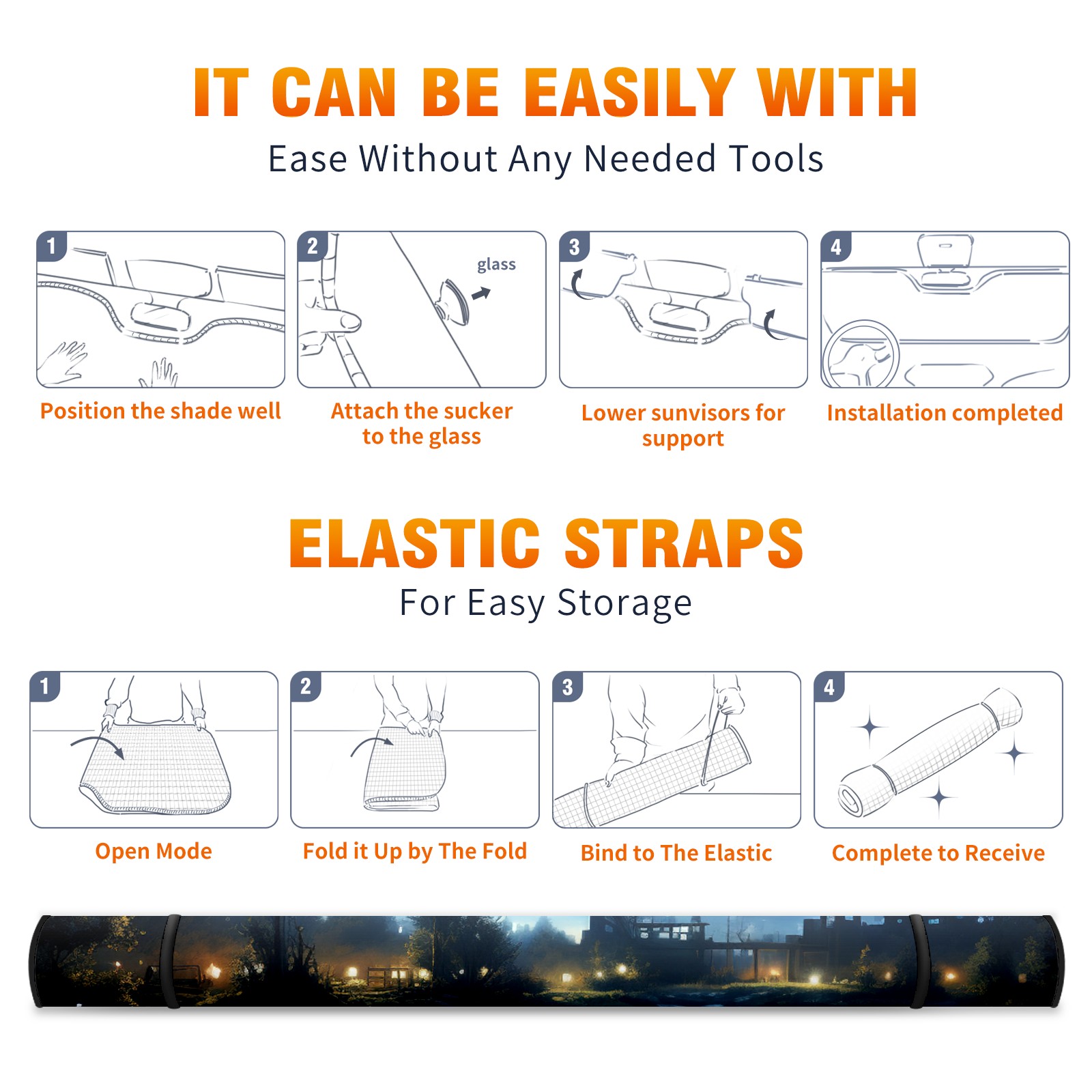 IT CAN BE EASILY WITH

Ease Without Any Needed Tools

1

Position the shade well

2

glass

Attach the sucker to the glass

3

Lower sunvisors for support

4

Installation completed

ELASTIC STRAPS

For Easy Storage

1

Open Mode

2

Fold it Up by The Fold

3

Bind to The Elastic

4

Complete to Receive