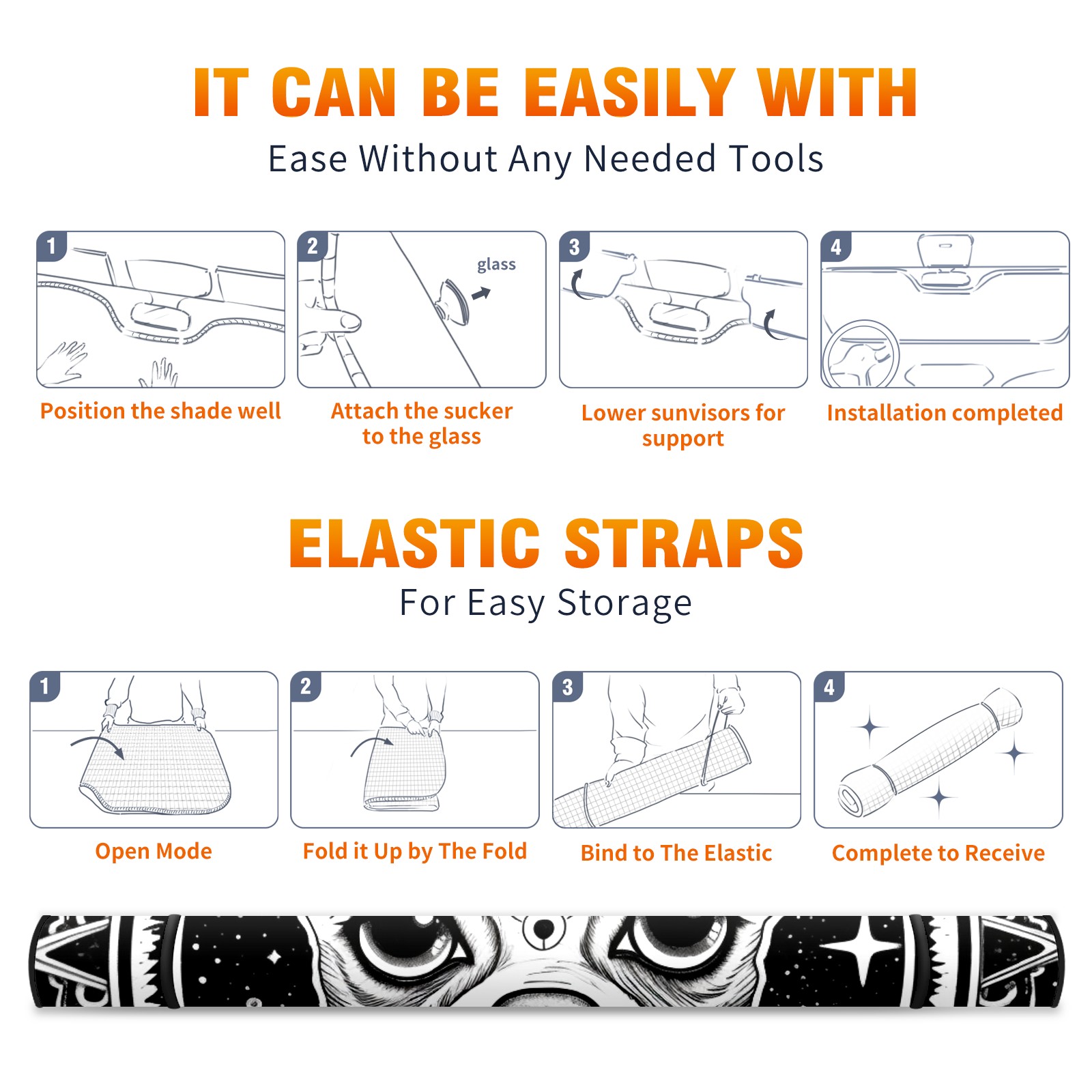 IT CAN BE EASILY WITH

Ease Without Any Needed Tools

1

Position the shade well

2

glass

Attach the sucker to the glass

3

Lower sunvisors for support

4

Installation completed

ELASTIC STRAPS

For Easy Storage

1

Open Mode

2

Fold it Up by The Fold

3

Bind to The Elastic

4

Complete to Receive