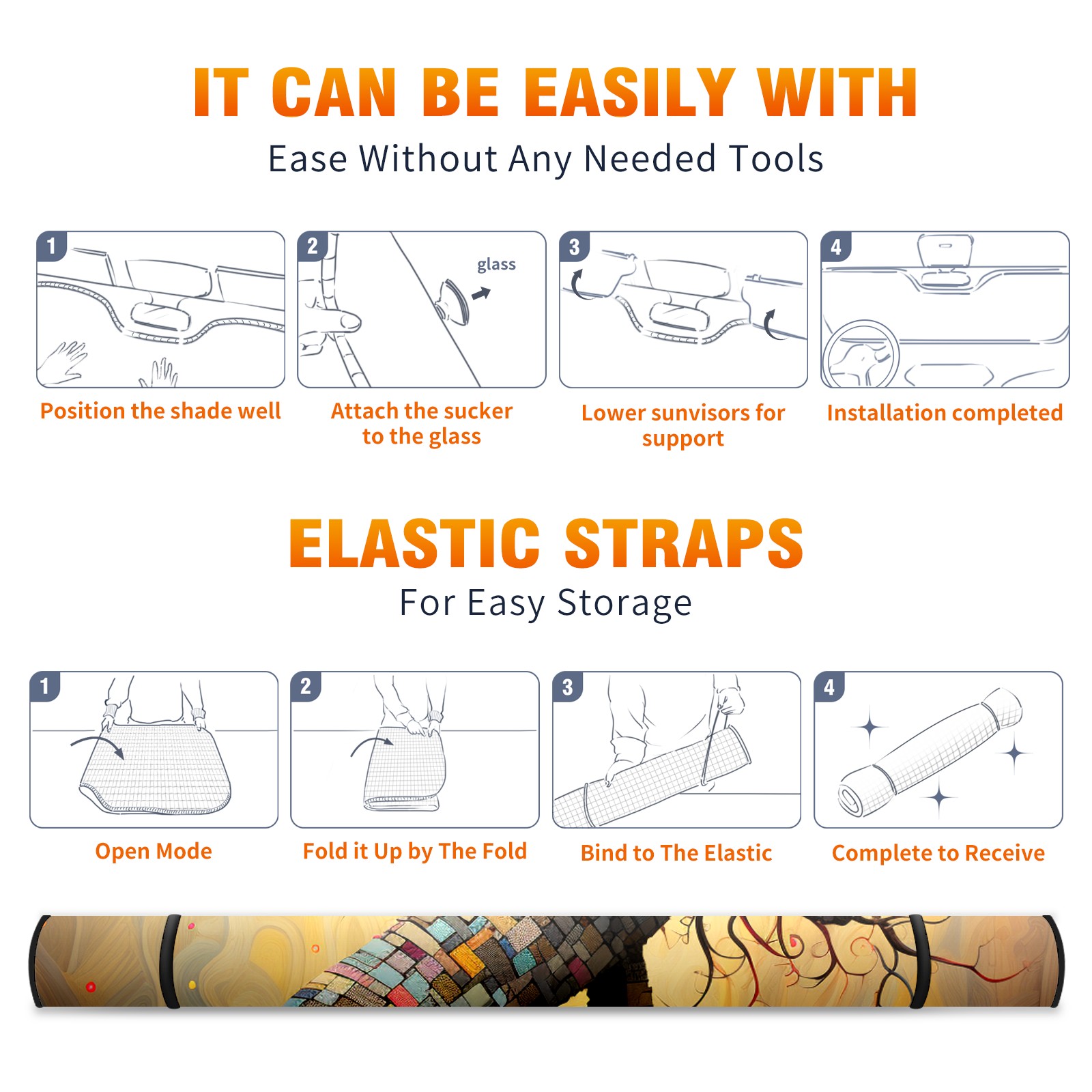 IT CAN BE EASILY WITH

Ease Without Any Needed Tools

1

Position the shade well

2

glass

Attach the sucker to the glass

3

Lower sunvisors for support

4

Installation completed

ELASTIC STRAPS

For Easy Storage

1

Open Mode

2

Fold it Up by The Fold

3

Bind to The Elastic

4

Complete to Receive