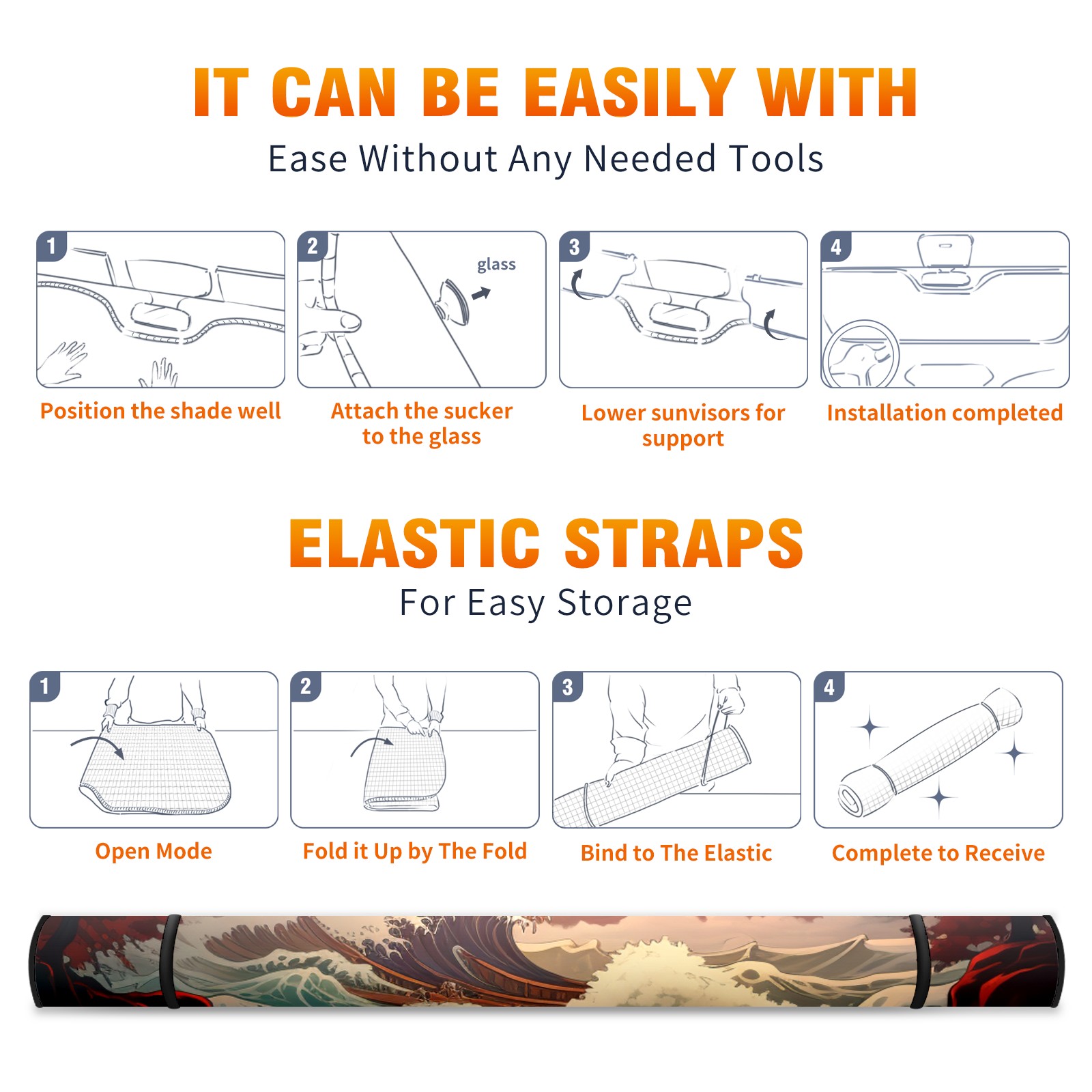 IT CAN BE EASILY WITH
Ease Without Any Needed Tools

1
Position the shade well

2
glass
Attach the sucker to the glass

3
Lower sunvisors for support

4
Installation completed

ELASTIC STRAPS
For Easy Storage

1
Open Mode

2
Fold it Up by The Fold

3
Bind to The Elastic

4
Complete to Receive