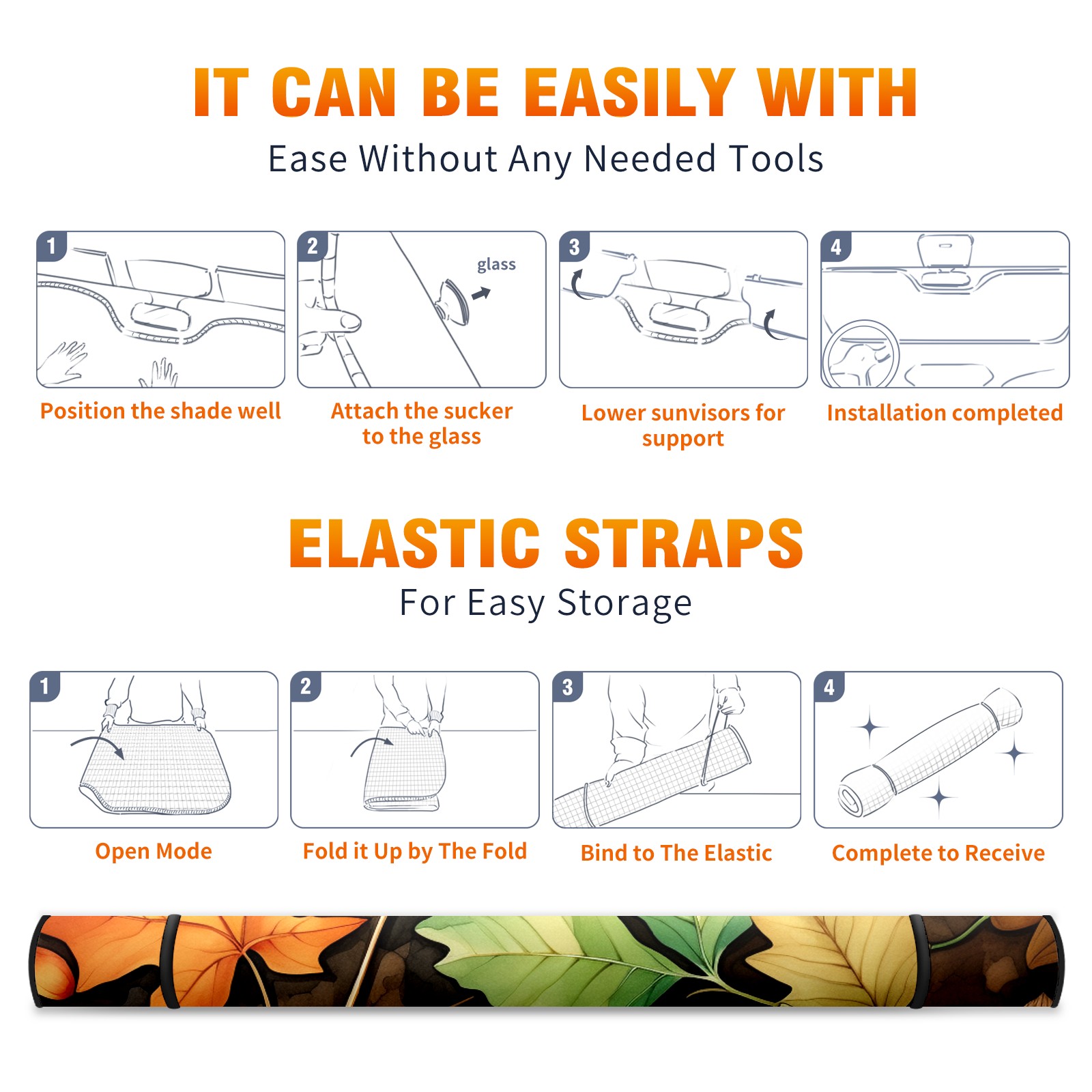 IT CAN BE EASILY WITH
Ease Without Any Needed Tools

1
Position the shade well

2
glass
Attach the sucker to the glass

3
Lower sunvisors for support

4
Installation completed

ELASTIC STRAPS
For Easy Storage

1
Open Mode

2
Fold it Up by The Fold

3
Bind to The Elastic

4
Complete to Receive