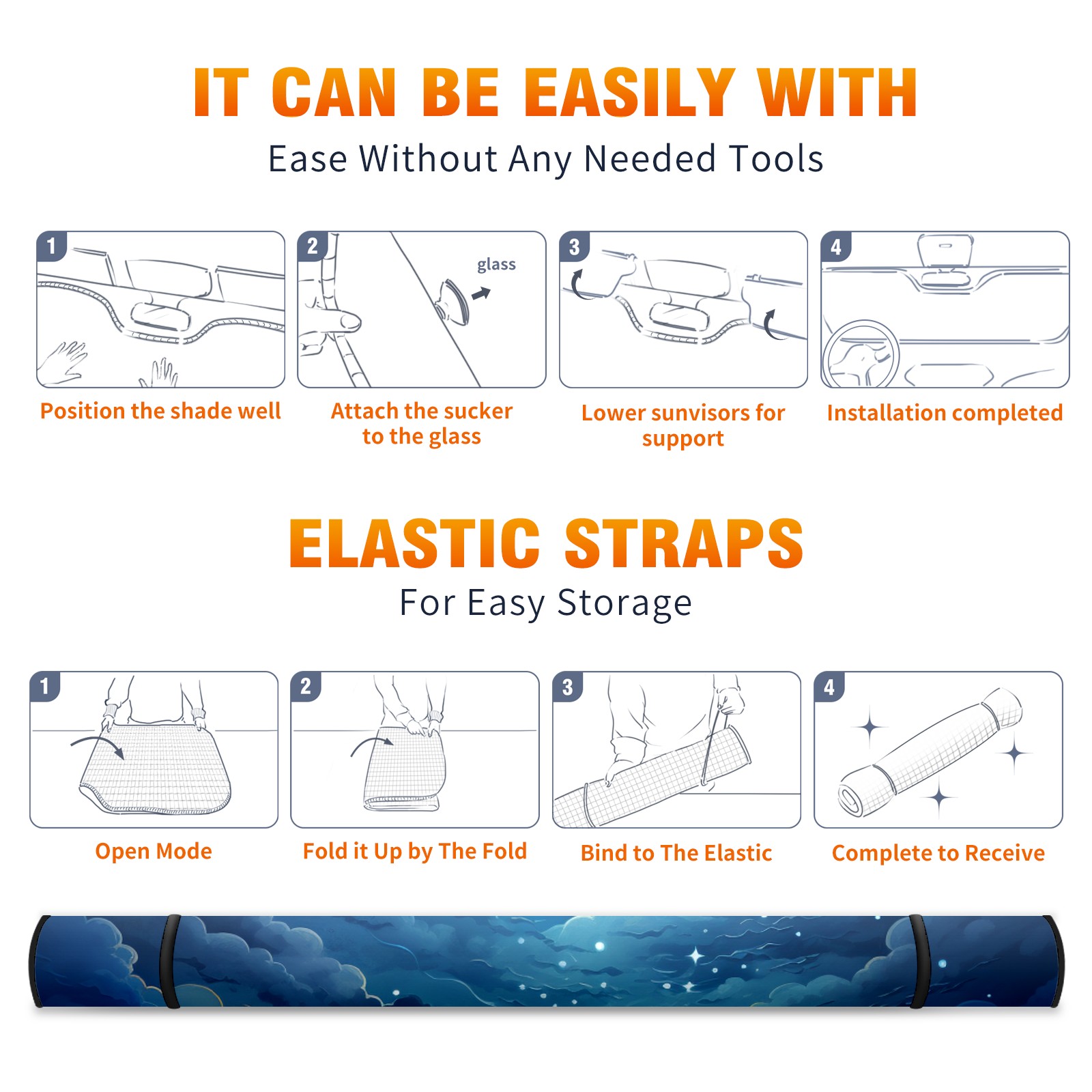 IT CAN BE EASILY WITH

Ease Without Any Needed Tools

1

Position the shade well

2

glass

Attach the sucker to the glass

3

Lower sunvisors for support

4

Installation completed

ELASTIC STRAPS

For Easy Storage

1

Open Mode

2

Fold it Up by The Fold

3

Bind to The Elastic

4

Complete to Receive