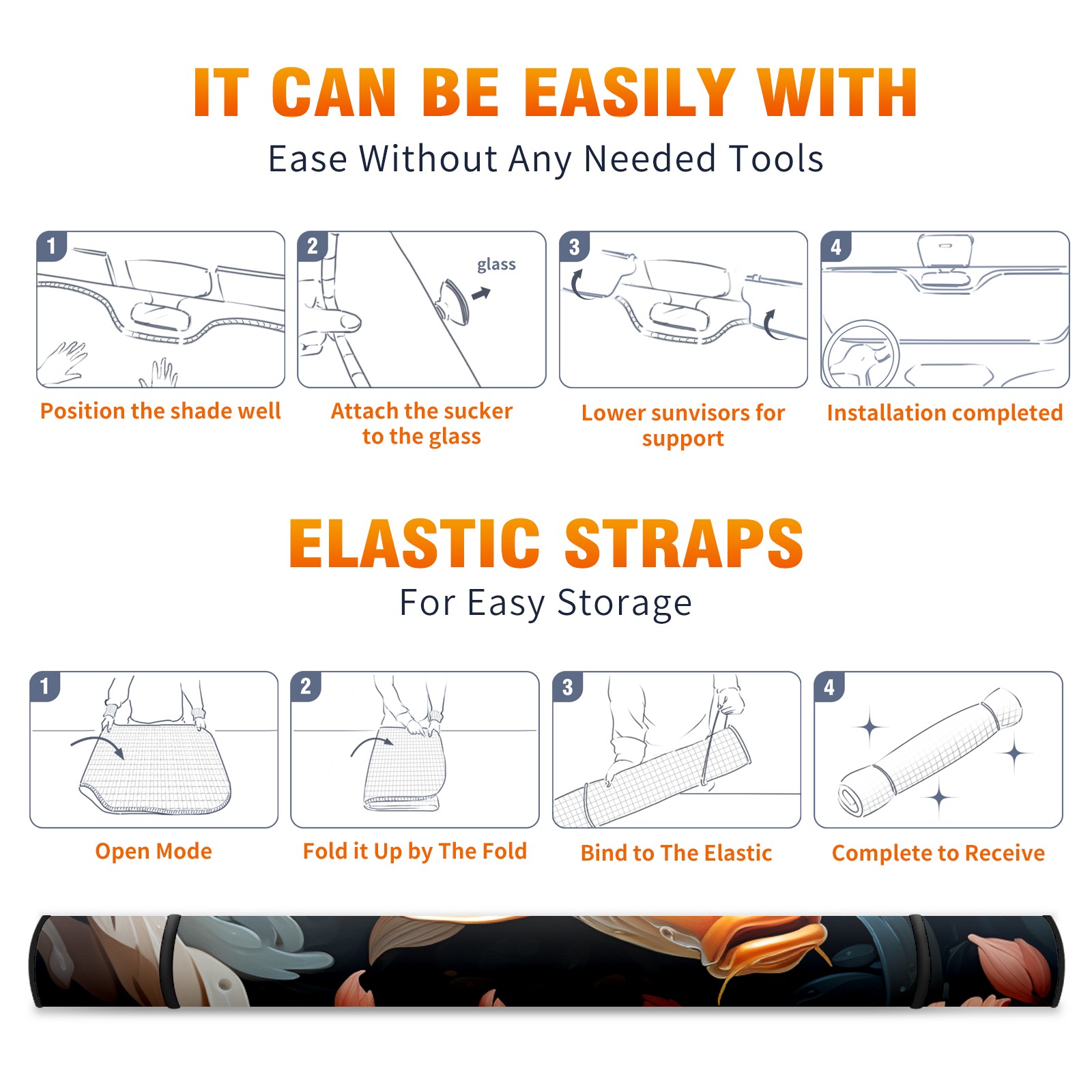 IT CAN BE EASILY WITH

Ease Without Any Needed Tools

1

Position the shade well

2

glass

Attach the sucker to the glass

3

Lower sunvisors for support

4

Installation completed

ELASTIC STRAPS

For Easy Storage

1

Open Mode

2

Fold it Up by The Fold

3

Bind to The Elastic

4

Complete to Receive