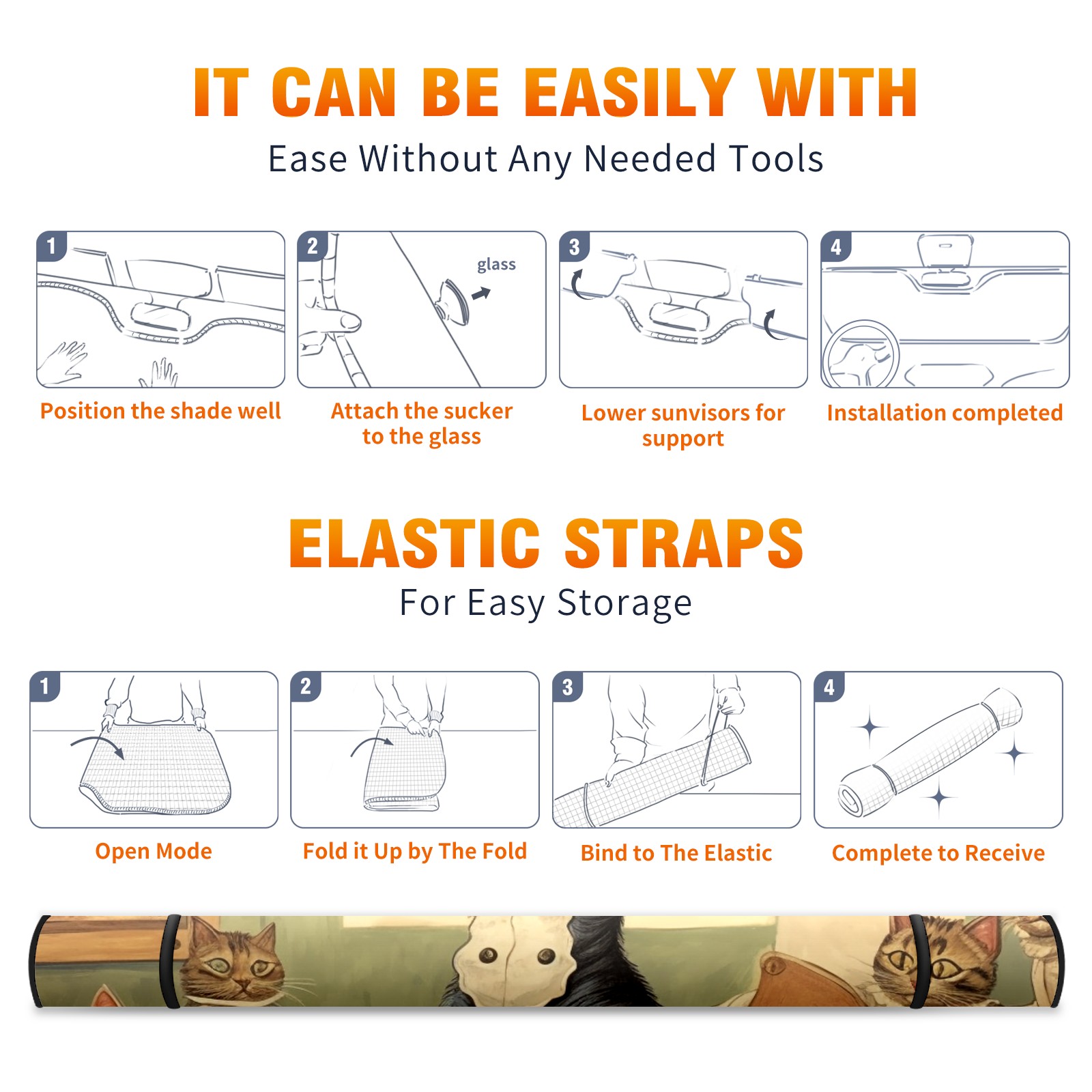 IT CAN BE EASILY WITH
Ease Without Any Needed Tools

1
Position the shade well

2
glass
Attach the sucker to the glass

3
Lower sunvisors for support

4
Installation completed

ELASTIC STRAPS
For Easy Storage

1
Open Mode

2
Fold it Up by The Fold

3
Bind to The Elastic

4
Complete to Receive