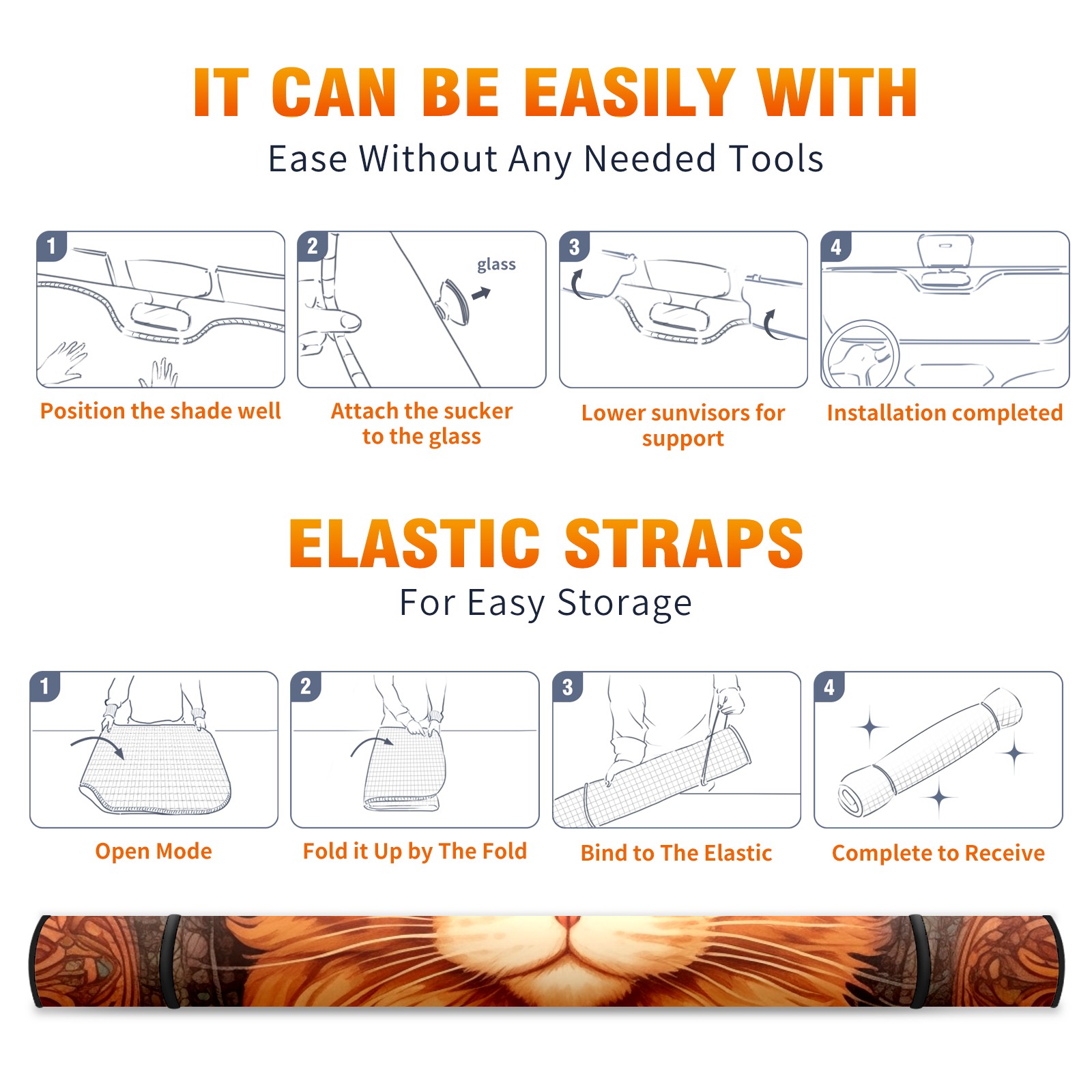 IT CAN BE EASILY WITH
Ease Without Any Needed Tools

1
Position the shade well

2
glass
Attach the sucker to the glass

3
Lower sunvisors for support

4
Installation completed

ELASTIC STRAPS
For Easy Storage

1
Open Mode

2
Fold it Up by The Fold

3
Bind to The Elastic

4
Complete to Receive