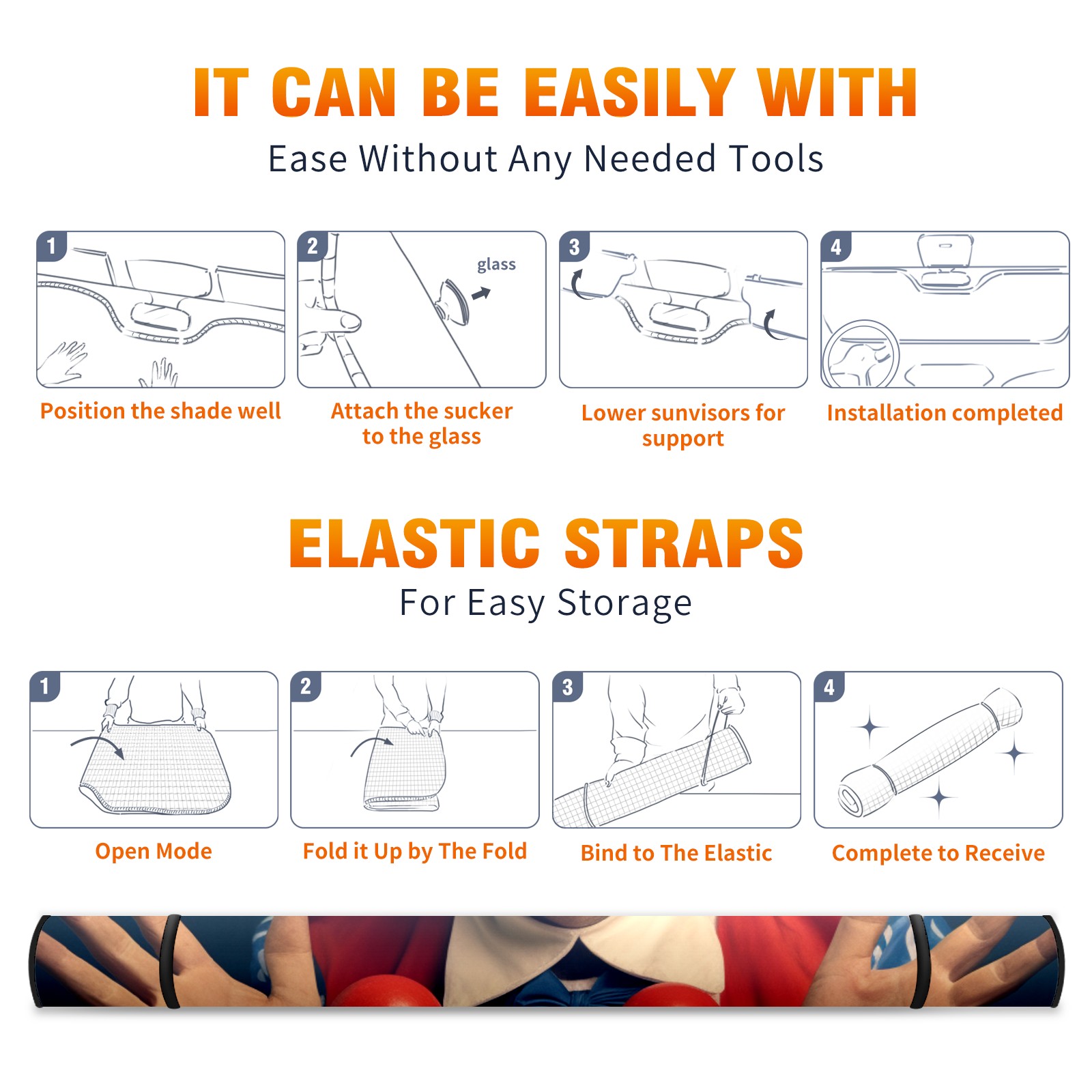 IT CAN BE EASILY WITH
Ease Without Any Needed Tools

1
Position the shade well

2
glass
Attach the sucker to the glass

3
Lower sunvisors for support

4
Installation completed

ELASTIC STRAPS
For Easy Storage

1
Open Mode

2
Fold it Up by The Fold

3
Bind to The Elastic

4
Complete to Receive