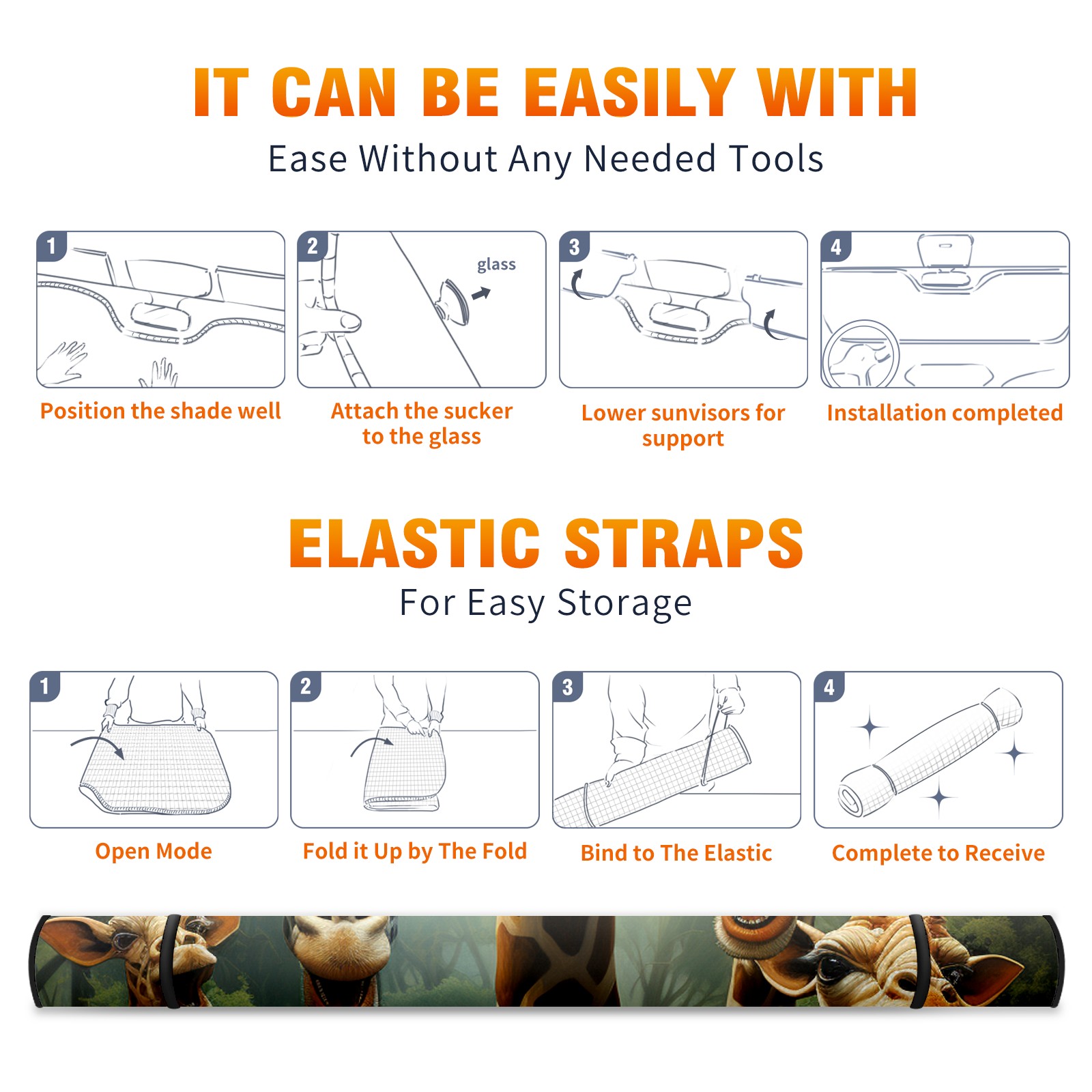 IT CAN BE EASILY WITH
Ease Without Any Needed Tools

1
Position the shade well

2
glass
Attach the sucker to the glass

3
Lower sunvisors for support

4
Installation completed

ELASTIC STRAPS
For Easy Storage

1
Open Mode

2
Fold it Up by The Fold

3
Bind to The Elastic

4
Complete to Receive