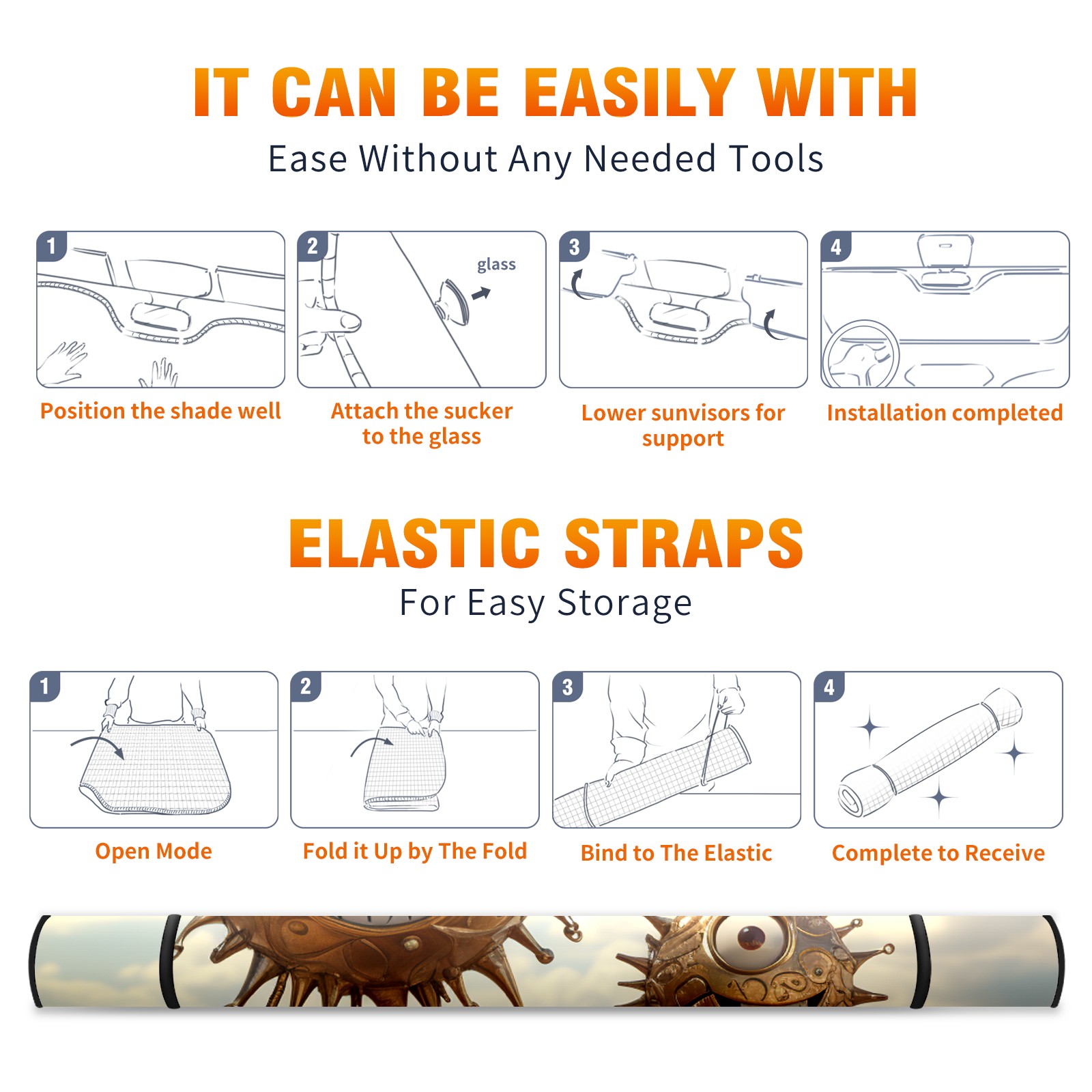 IT CAN BE EASILY WITH
Ease Without Any Needed Tools

1
Position the shade well

2
glass
Attach the sucker to the glass

3
Lower sunvisors for support

4
Installation completed

ELASTIC STRAPS
For Easy Storage

1
Open Mode

2
Fold it Up by The Fold

3
Bind to The Elastic

4
Complete to Receive