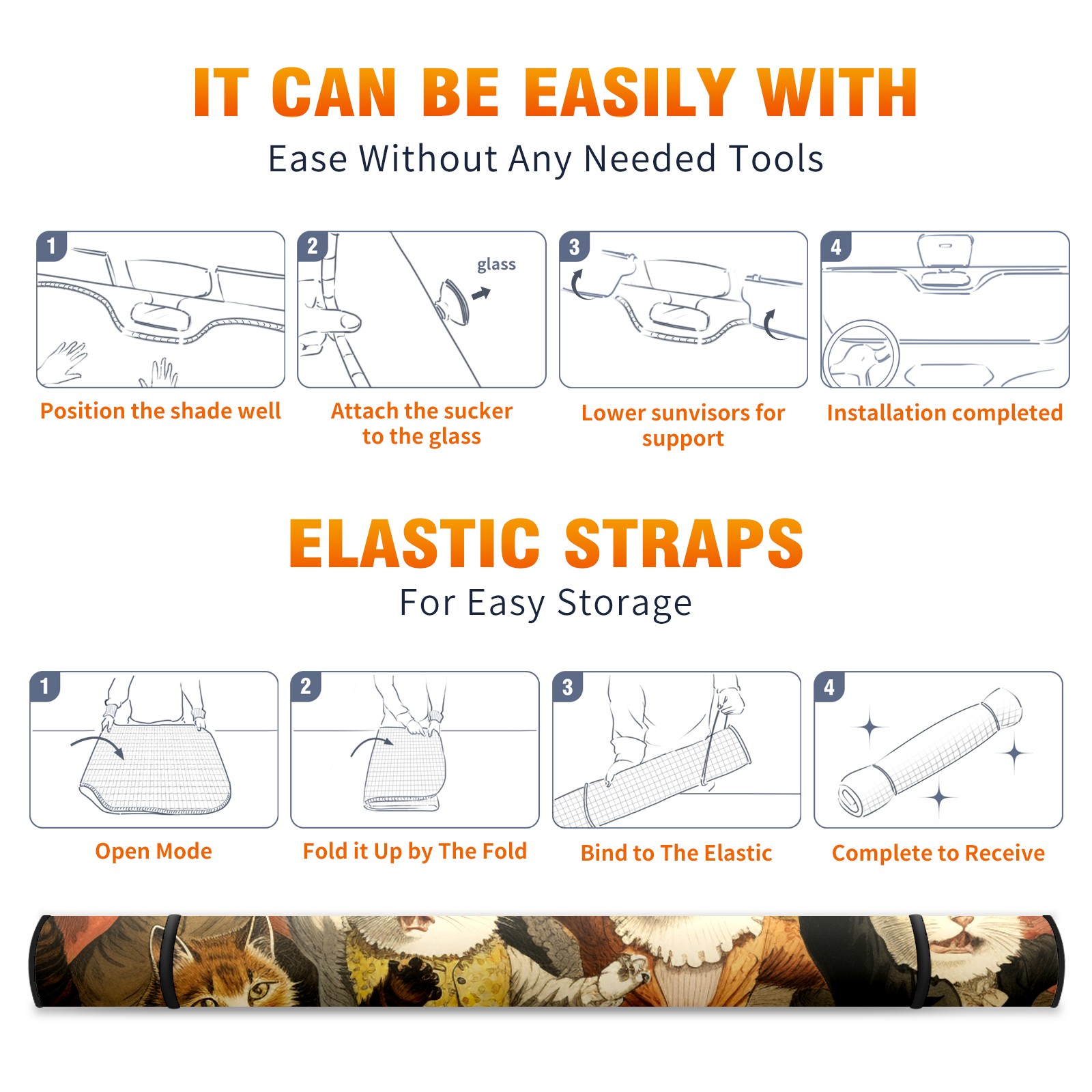 IT CAN BE EASILY WITH

Ease Without Any Needed Tools

1

Position the shade well

2

glass

Attach the sucker to the glass

3

Lower sunvisors for support

4

Installation completed

ELASTIC STRAPS

For Easy Storage

1

Open Mode

2

Fold it Up by The Fold

3

Bind to The Elastic

4

Complete to Receive