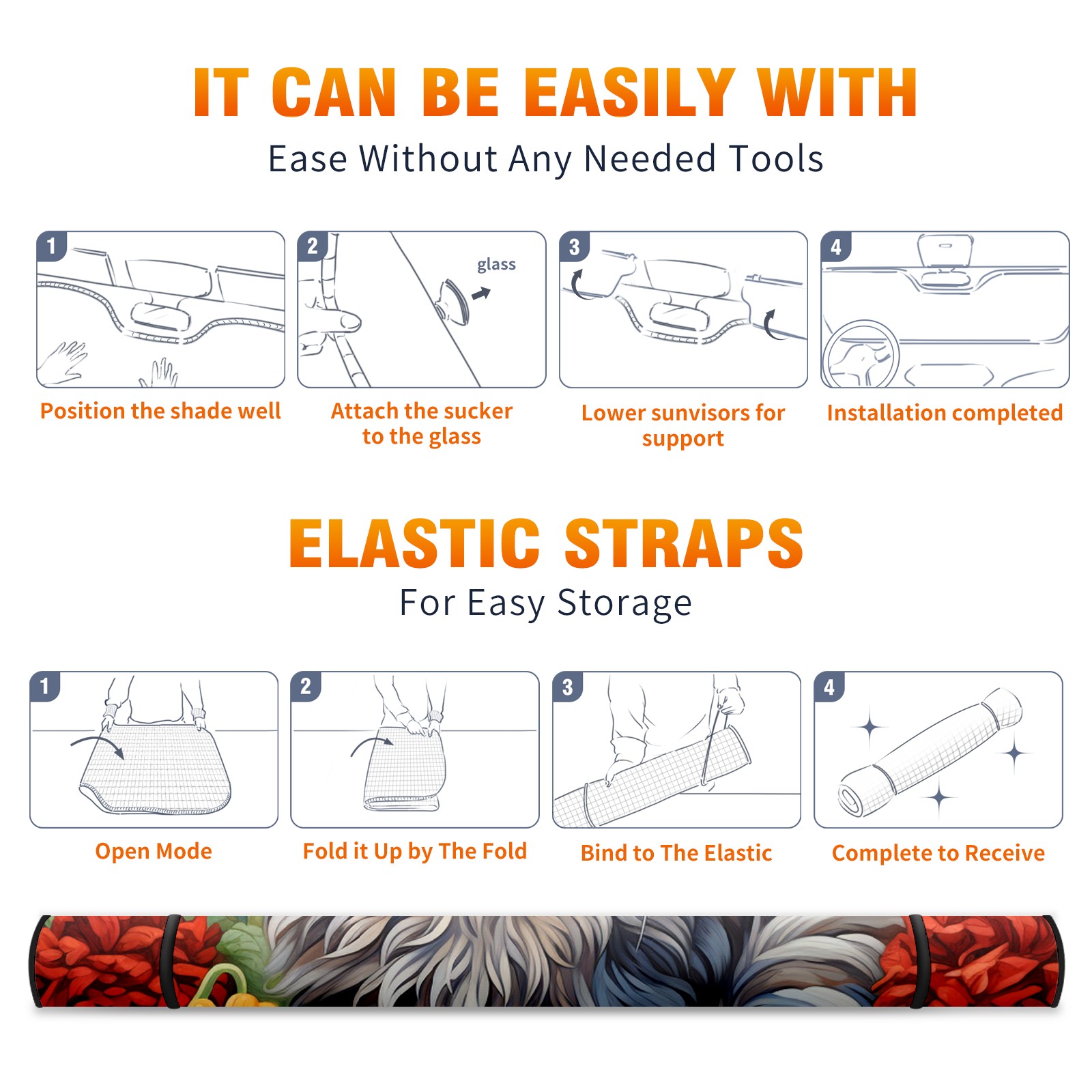 IT CAN BE EASILY WITH

Ease Without Any Needed Tools

1

Position the shade well

2

glass

Attach the sucker to the glass

3

Lower sunvisors for support

4

Installation completed

ELASTIC STRAPS

For Easy Storage

1

Open Mode

2

Fold it Up by The Fold

3

Bind to The Elastic

4

Complete to Receive