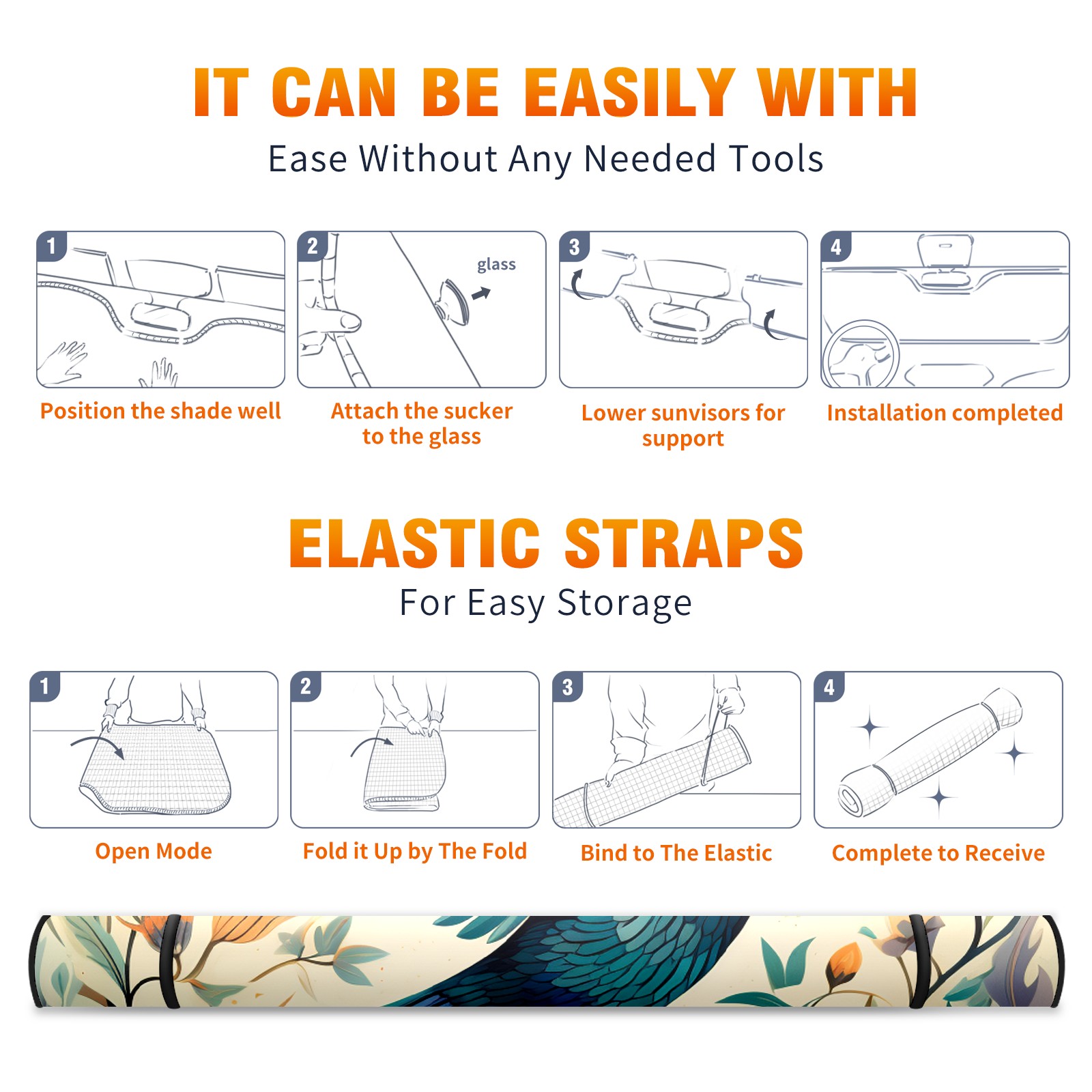 IT CAN BE EASILY WITH

Ease Without Any Needed Tools

1

Position the shade well

2

glass

Attach the sucker to the glass

3

Lower sunvisors for support

4

Installation completed

ELASTIC STRAPS

For Easy Storage

1

Open Mode

2

Fold it Up by The Fold

3

Bind to The Elastic

4

Complete to Receive