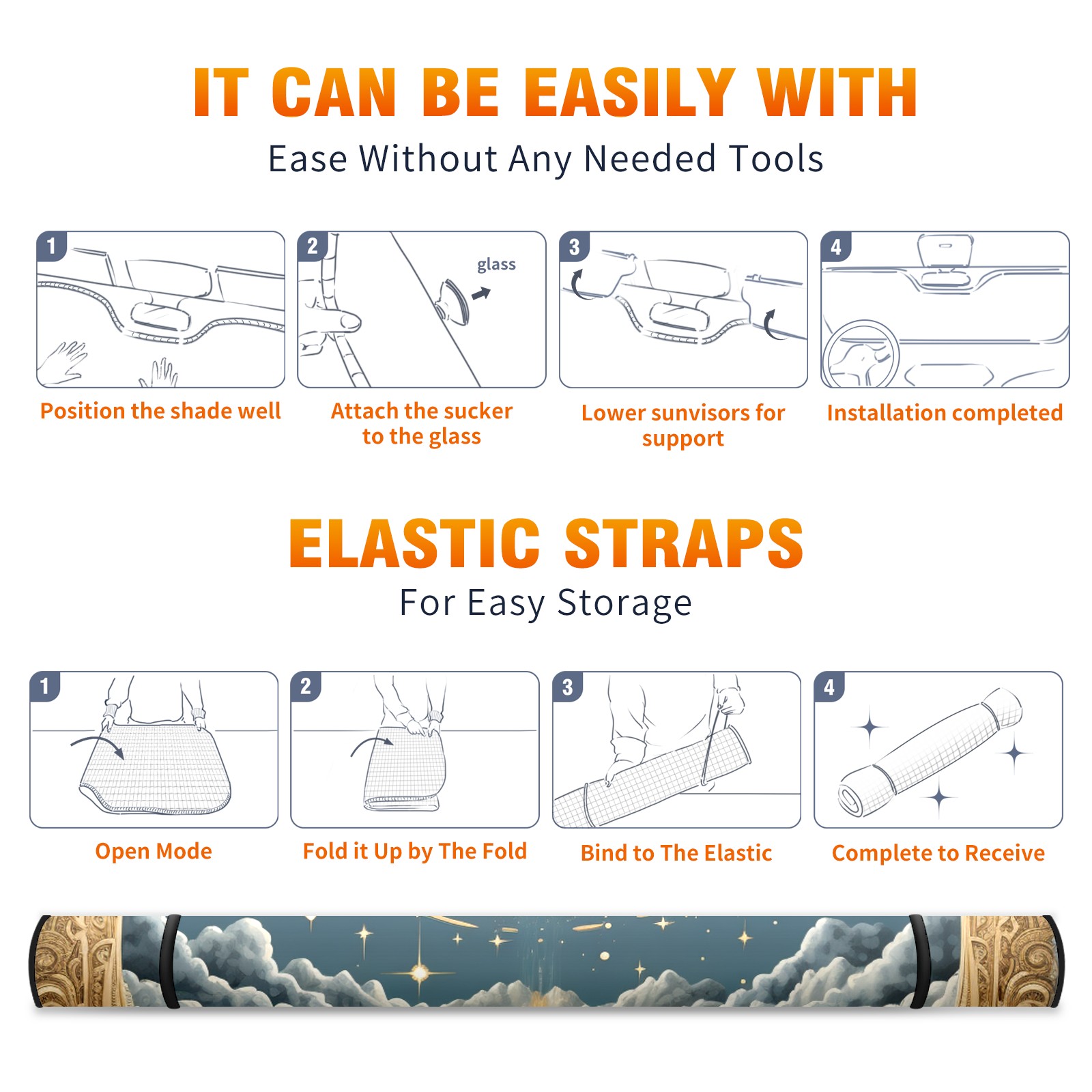 IT CAN BE EASILY WITH
Ease Without Any Needed Tools

1

Position the shade well

2

glass

Attach the sucker to the glass

3

Lower sunvisors for support

4

Installation completed

ELASTIC STRAPS
For Easy Storage

1

Open Mode

2

Fold it Up by The Fold

3

Bind to The Elastic

4

Complete to Receive