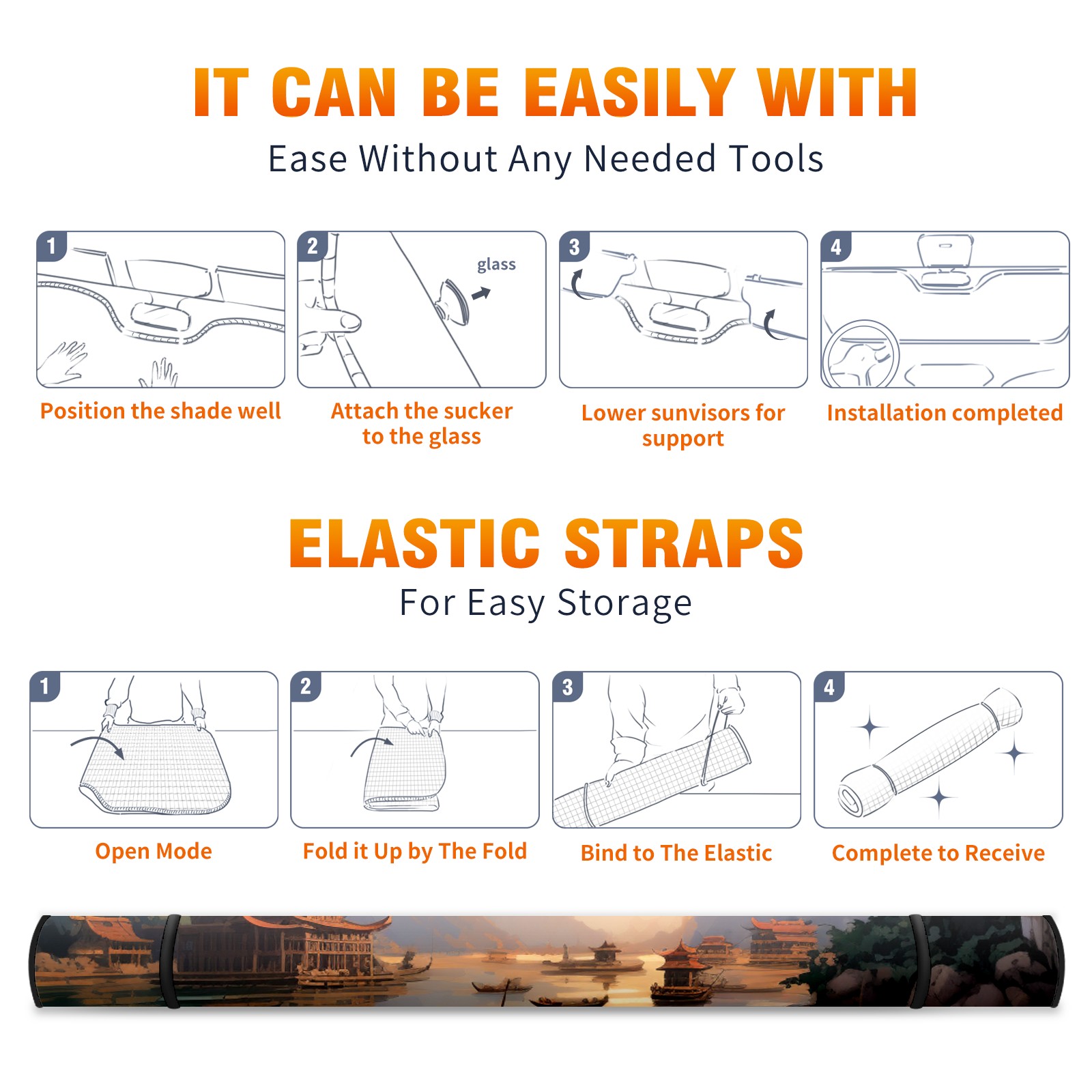 IT CAN BE EASILY WITH
Ease Without Any Needed Tools

1
Position the shade well

2
glass
Attach the sucker to the glass

3
Lower sunvisors for support

4
Installation completed

ELASTIC STRAPS
For Easy Storage

1
Open Mode

2
Fold it Up by The Fold

3
Bind to The Elastic

4
Complete to Receive