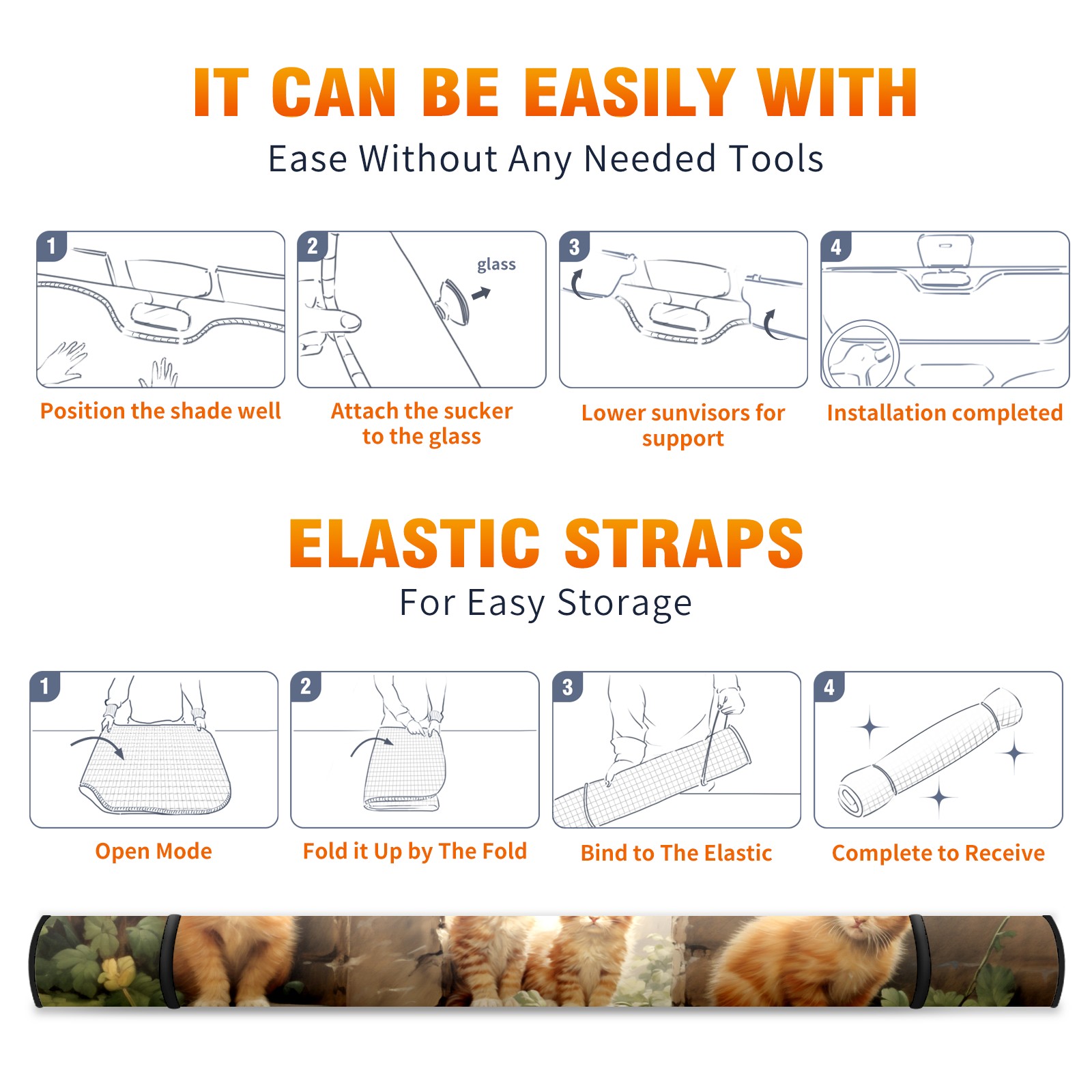 IT CAN BE EASILY WITH
Ease Without Any Needed Tools

1
Position the shade well

2
glass
Attach the sucker to the glass

3
Lower sunvisors for support

4
Installation completed

ELASTIC STRAPS
For Easy Storage

1
Open Mode

2
Fold it Up by The Fold

3
Bind to The Elastic

4
Complete to Receive