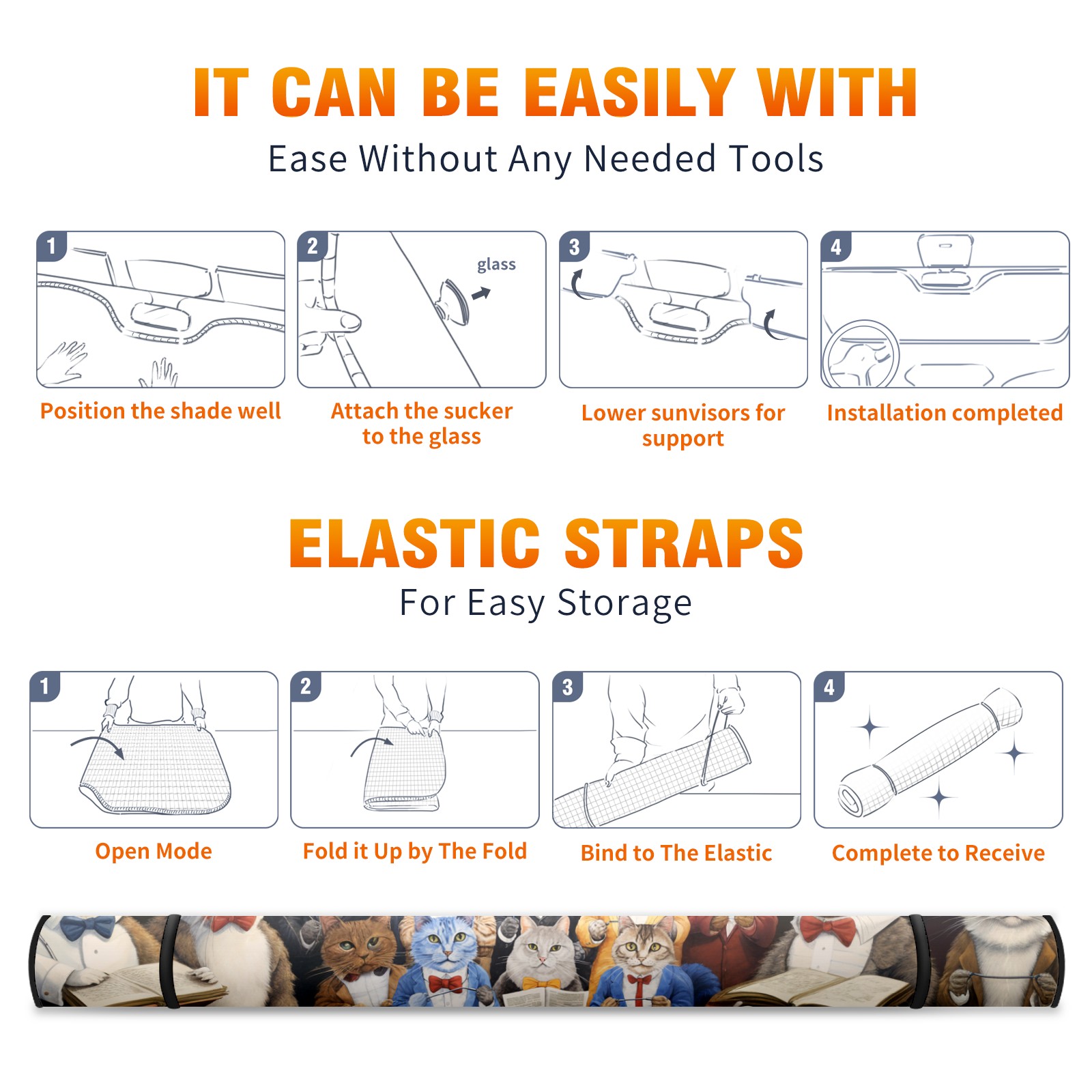 IT CAN BE EASILY WITH
Ease Without Any Needed Tools

1
Position the shade well

2
glass
Attach the sucker to the glass

3
Lower sunvisors for support

4
Installation completed

ELASTIC STRAPS
For Easy Storage

1
Open Mode

2
Fold it Up by The Fold

3
Bind to The Elastic

4
Complete to Receive