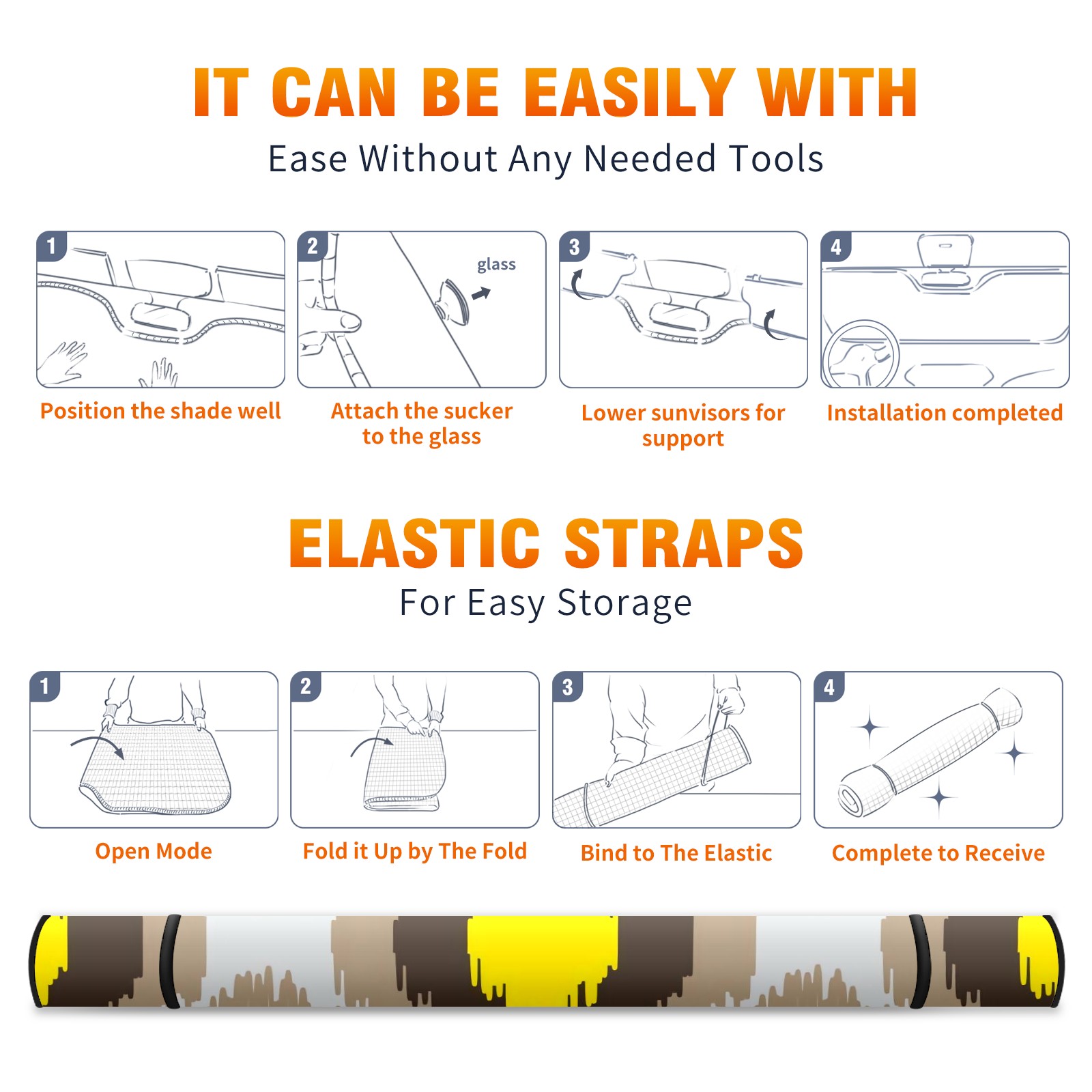 IT CAN BE EASILY WITH
Ease Without Any Needed Tools

1
Position the shade well

2
glass
Attach the sucker to the glass

3
Lower sunvisors for support

4
Installation completed

ELASTIC STRAPS
For Easy Storage

1
Open Mode

2
Fold it Up by The Fold

3
Bind to The Elastic

4
Complete to Receive