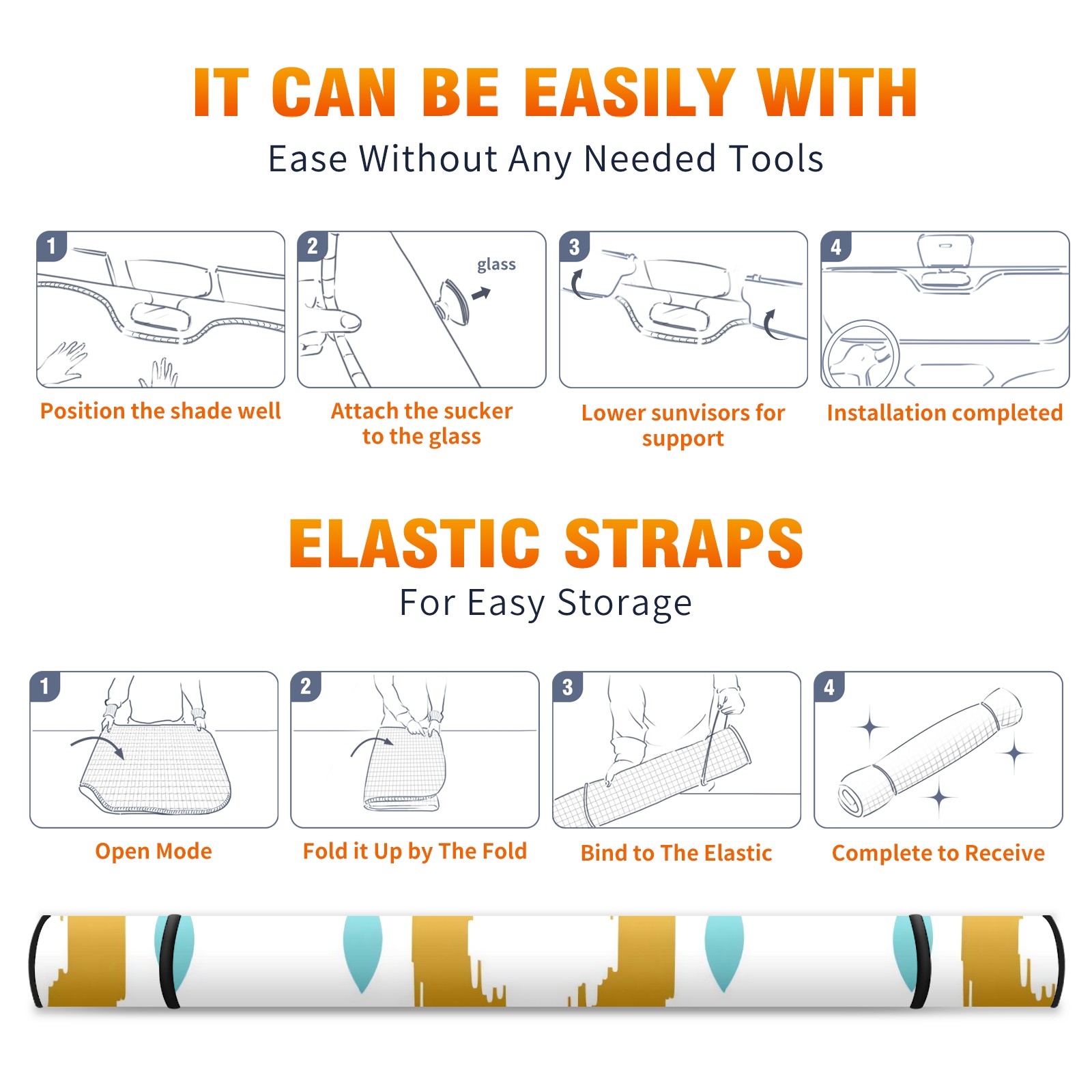 IT CAN BE EASILY WITH

Ease Without Any Needed Tools

1

Position the shade well

2

glass

Attach the sucker to the glass

3

Lower sunvisors for support

4

Installation completed

ELASTIC STRAPS

For Easy Storage

1

Open Mode

2

Fold it Up by The Fold

3

Bind to The Elastic

4

Complete to Receive