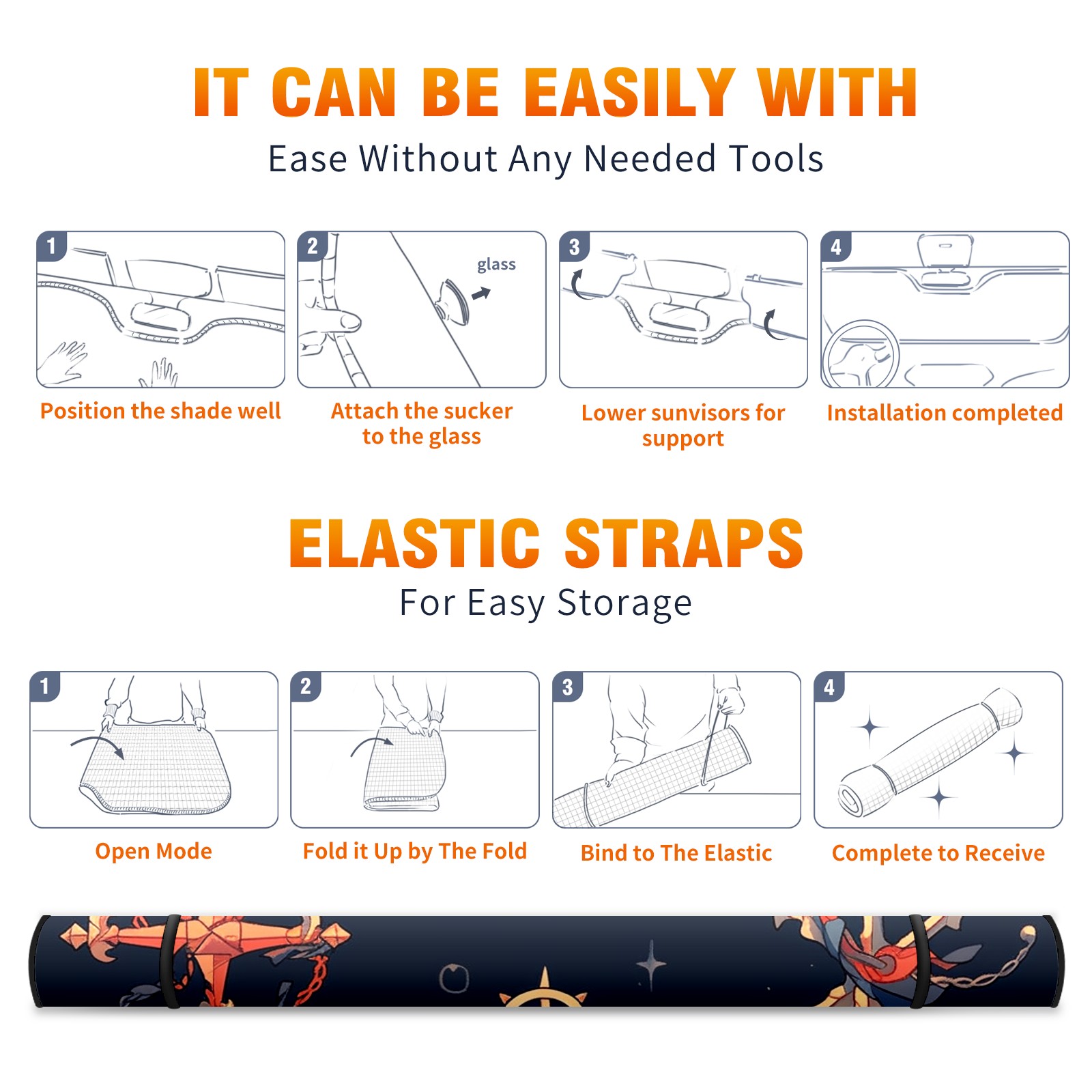 IT CAN BE EASILY WITH

Ease Without Any Needed Tools

1

Position the shade well

2

glass

Attach the sucker to the glass

3

Lower sunvisors for support

4

Installation completed

ELASTIC STRAPS

For Easy Storage

1

Open Mode

2

Fold it Up by The Fold

3

Bind to The Elastic

4

Complete to Receive