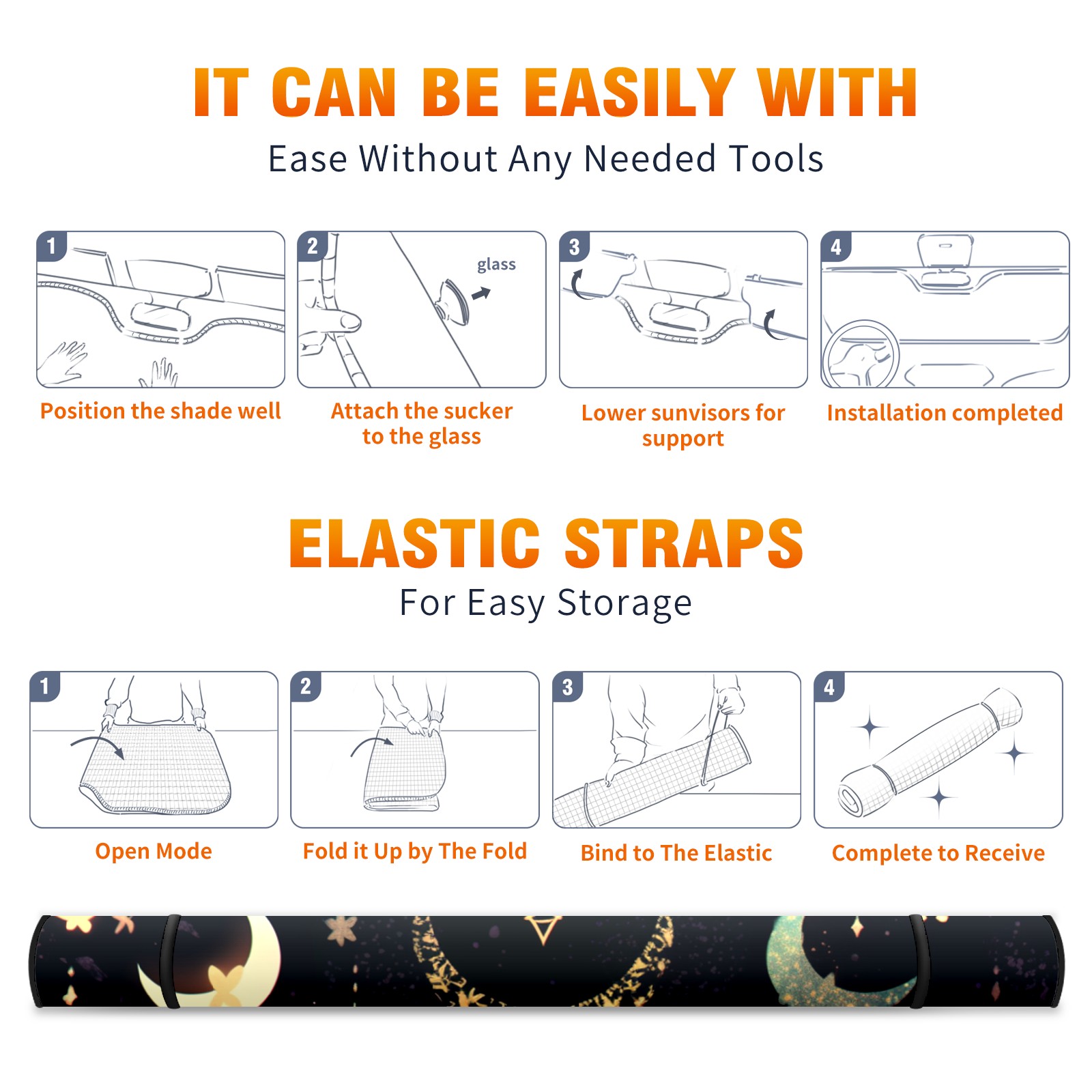 IT CAN BE EASILY WITH

Ease Without Any Needed Tools

1

Position the shade well

2

glass

Attach the sucker to the glass

3

Lower sunvisors for support

4

Installation completed

ELASTIC STRAPS

For Easy Storage

1

Open Mode

2

Fold it Up by The Fold

3

Bind to The Elastic

4

Complete to Receive