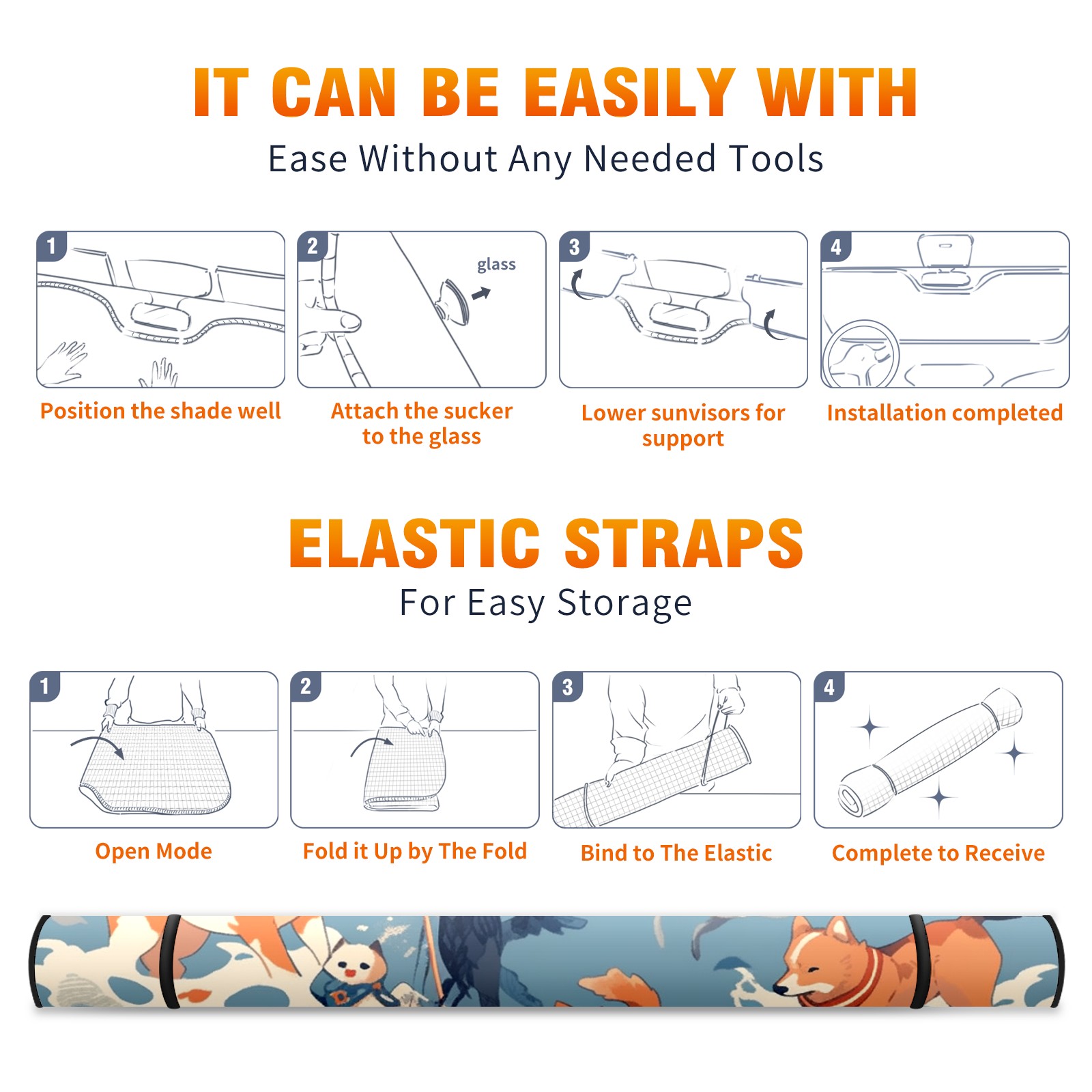 IT CAN BE EASILY WITH

Ease Without Any Needed Tools

1
Position the shade well

2
glass
Attach the sucker to the glass

3
Lower sunvisors for support

4
Installation completed

ELASTIC STRAPS

For Easy Storage

1
Open Mode

2
Fold it Up by The Fold

3
Bind to The Elastic

4
Complete to Receive