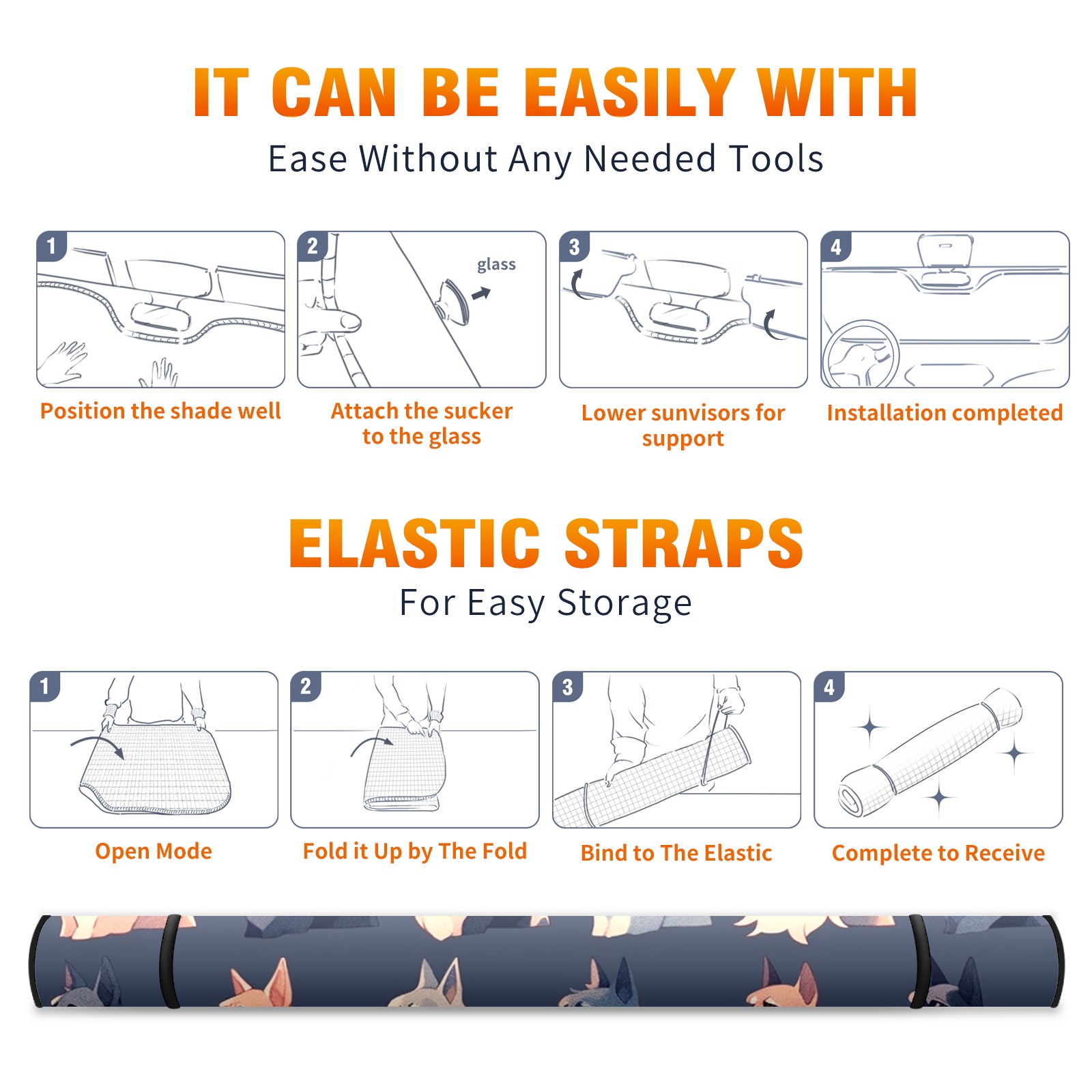 IT CAN BE EASILY WITH
Ease Without Any Needed Tools

1
Position the shade well

2
glass
Attach the sucker to the glass

3
Lower sunvisors for support

4
Installation completed

ELASTIC STRAPS
For Easy Storage

1
Open Mode

2
Fold it Up by The Fold

3
Bind to The Elastic

4
Complete to Receive