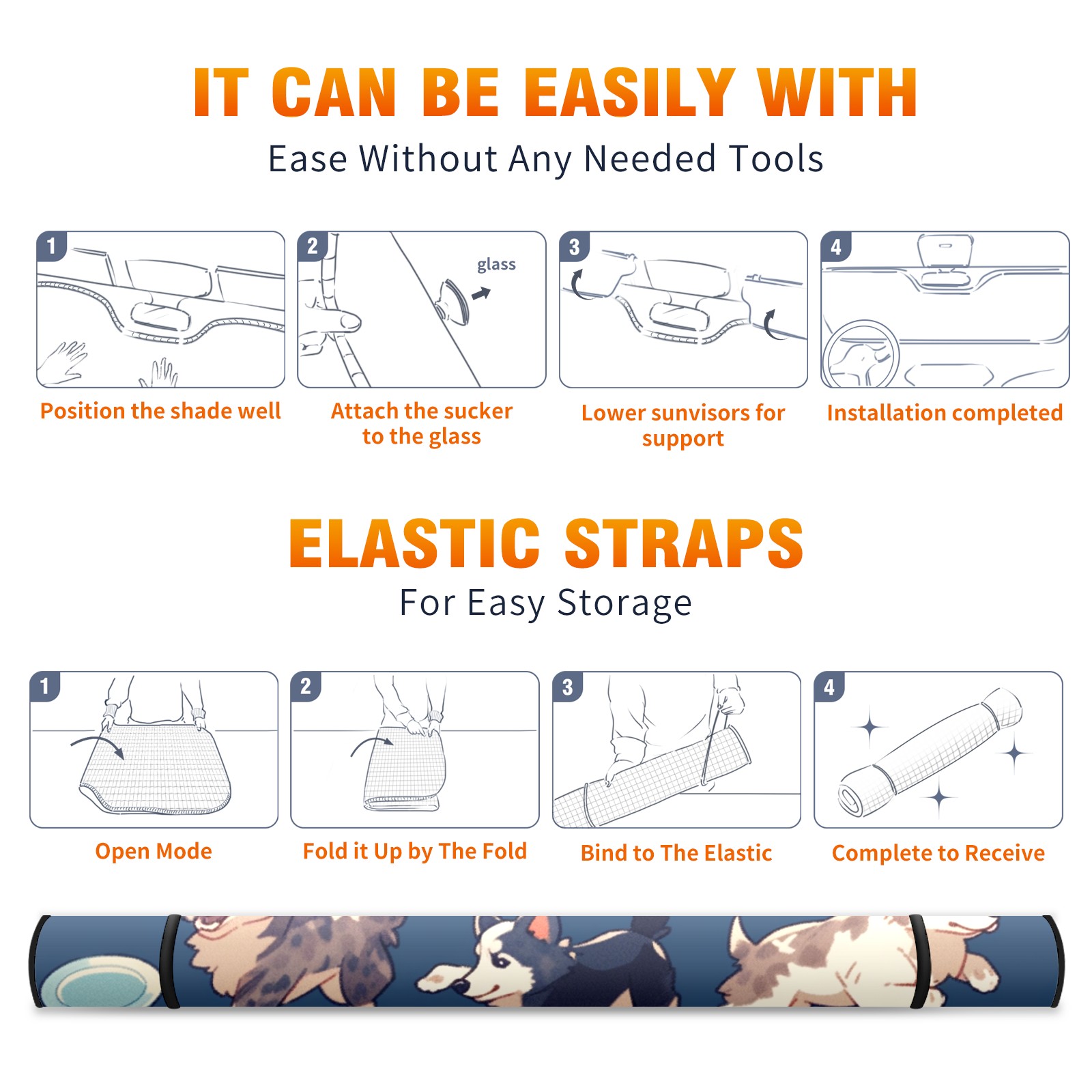 IT CAN BE EASILY WITH

Ease Without Any Needed Tools

1

Position the shade well

2

glass

Attach the sucker to the glass

3

Lower sunvisors for support

4

Installation completed

ELASTIC STRAPS

For Easy Storage

1

Open Mode

2

Fold it Up by The Fold

3

Bind to The Elastic

4

Complete to Receive