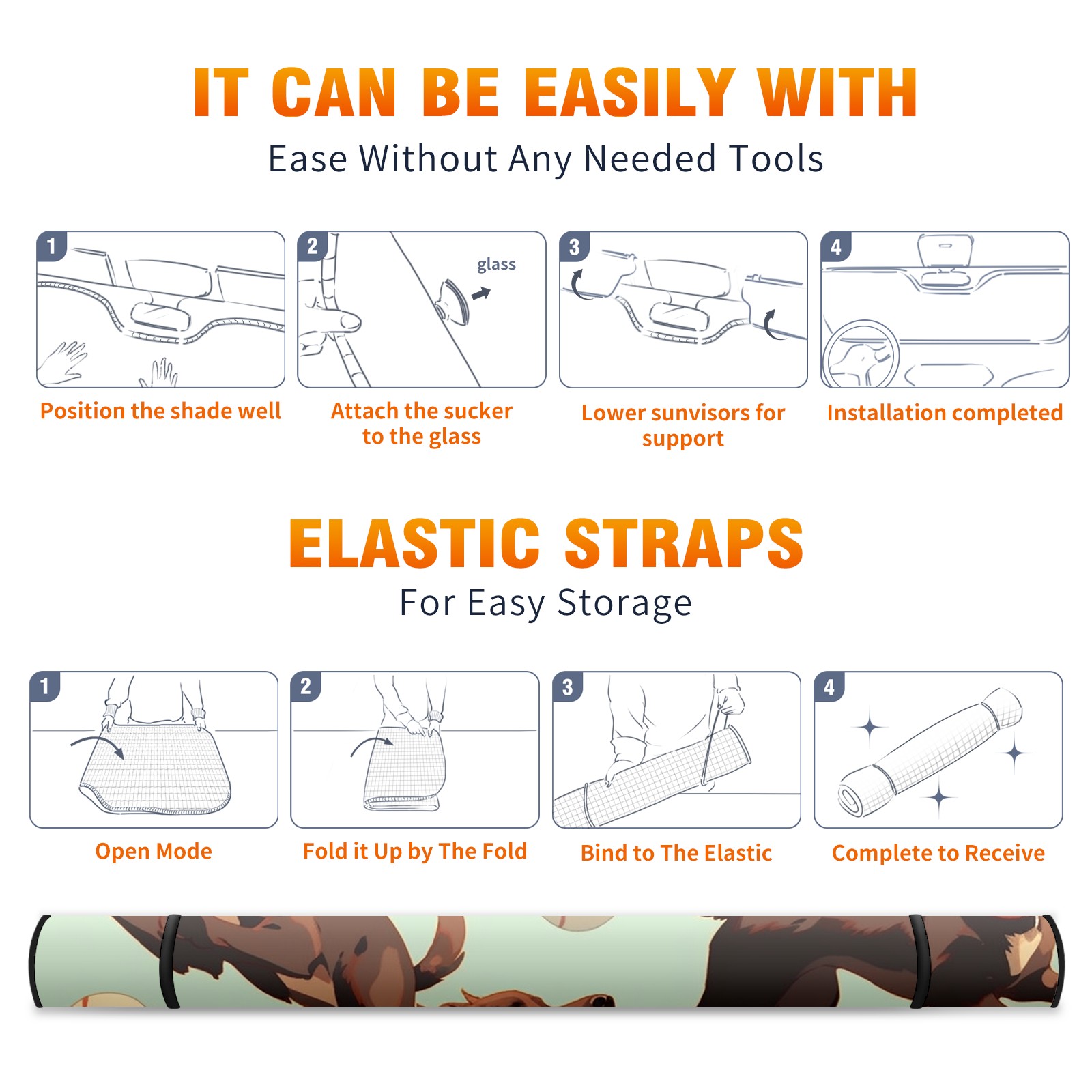 IT CAN BE EASILY WITH

Ease Without Any Needed Tools

1
Position the shade well

2
glass
Attach the sucker to the glass

3
Lower sunvisors for support

4
Installation completed

ELASTIC STRAPS

For Easy Storage

1
Open Mode

2
Fold it Up by The Fold

3
Bind to The Elastic

4
Complete to Receive