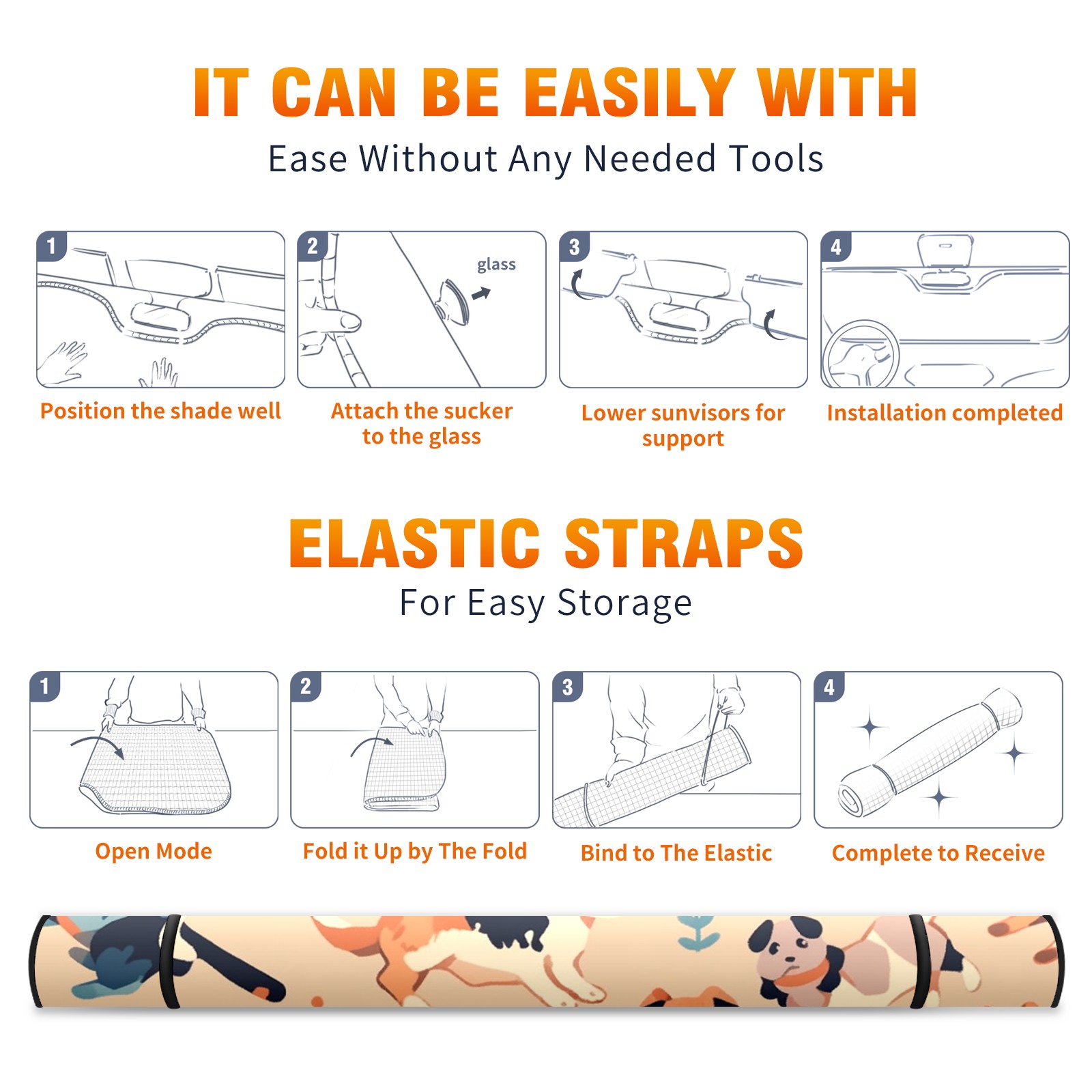 IT CAN BE EASILY WITH
Ease Without Any Needed Tools

1
Position the shade well

2
glass
Attach the sucker to the glass

3
Lower sunvisors for support

4
Installation completed

ELASTIC STRAPS
For Easy Storage

1
Open Mode

2
Fold it Up by The Fold

3
Bind to The Elastic

4
Complete to Receive