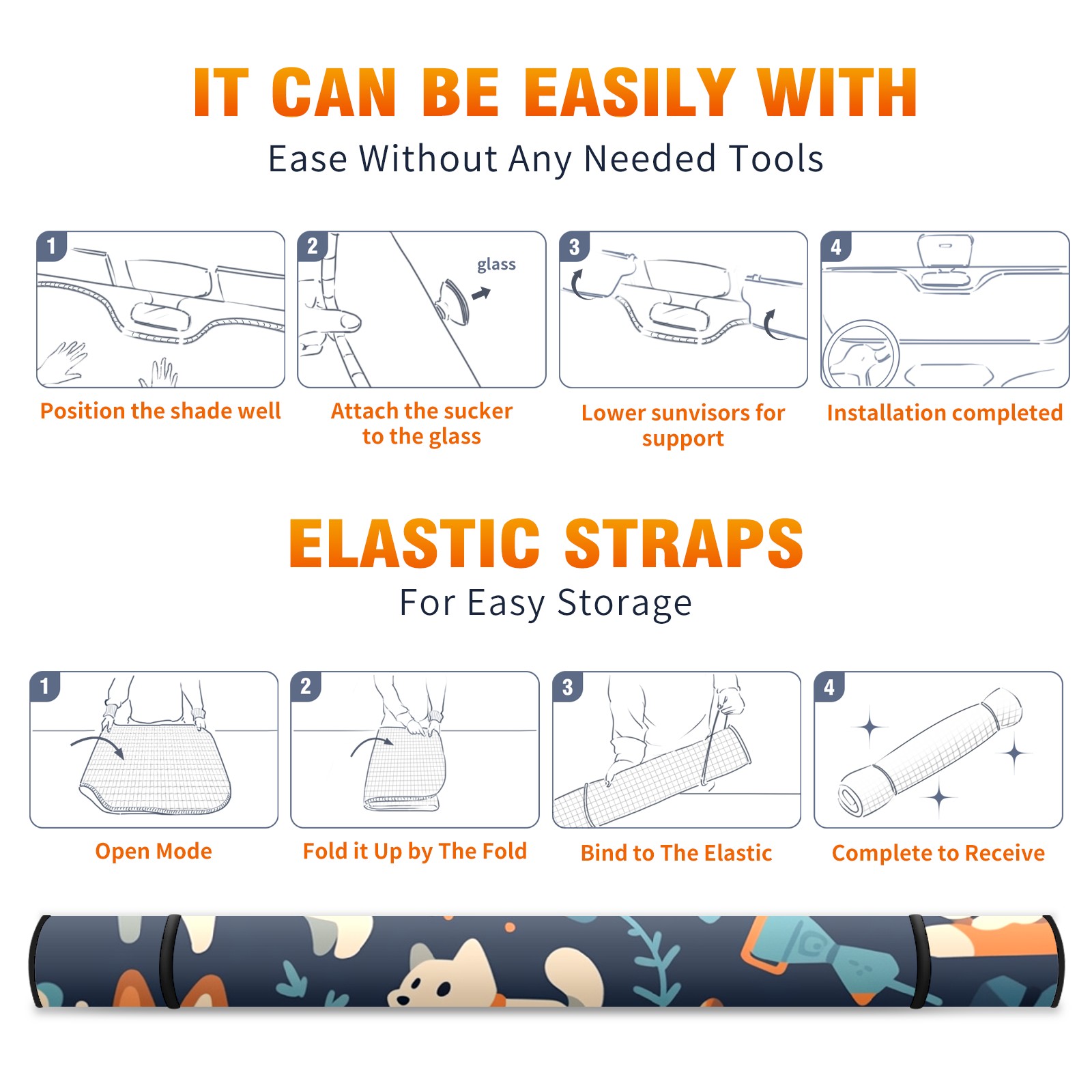 IT CAN BE EASILY WITH

Ease Without Any Needed Tools

1

Position the shade well

2

glass

Attach the sucker to the glass

3

Lower sunvisors for support

4

Installation completed

ELASTIC STRAPS

For Easy Storage

1

Open Mode

2

Fold it Up by The Fold

3

Bind to The Elastic

4

Complete to Receive