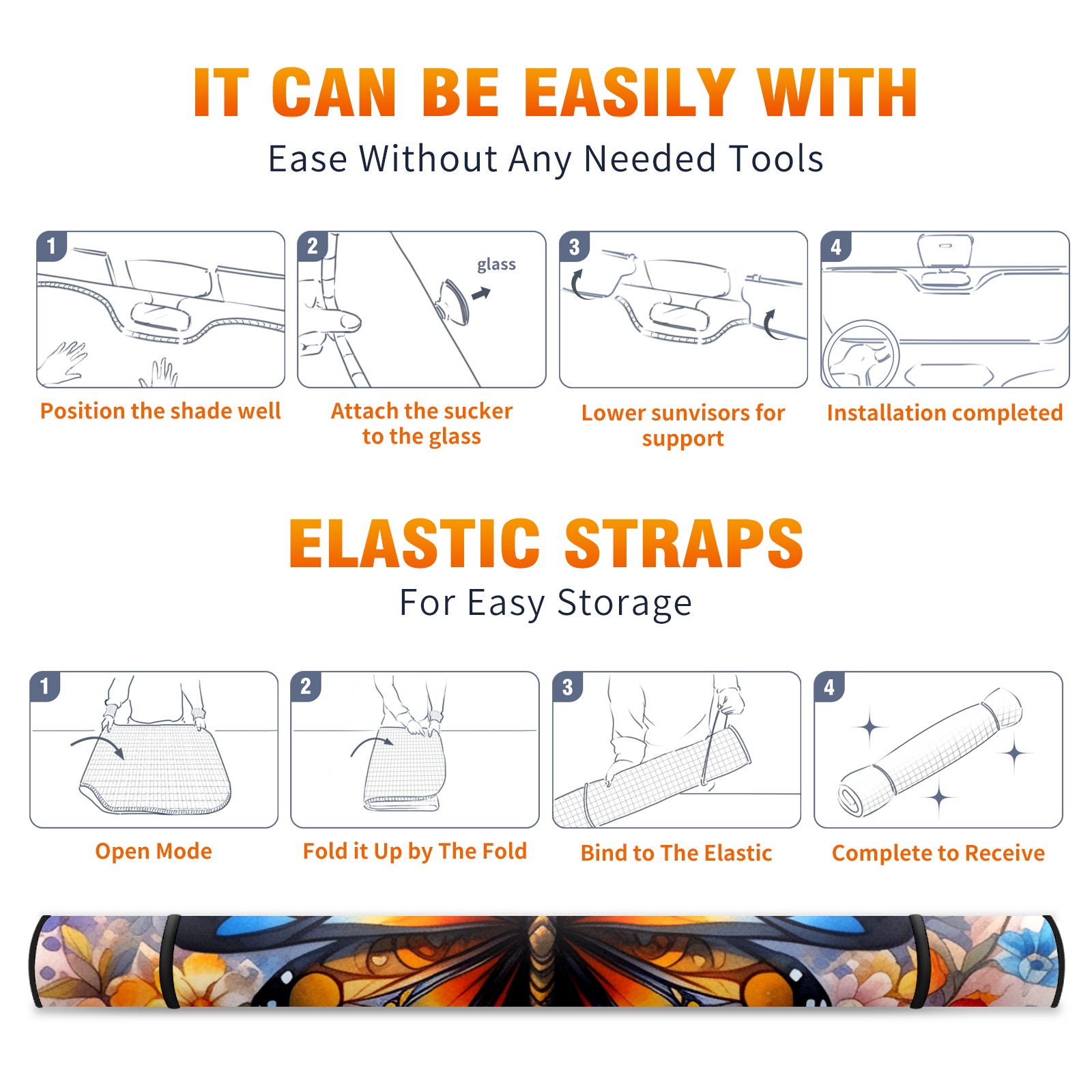 IT CAN BE EASILY WITH
Ease Without Any Needed Tools

1
Position the shade well

2
glass
Attach the sucker to the glass

3
Lower sunvisors for support

4
Installation completed

ELASTIC STRAPS
For Easy Storage

1
Open Mode

2
Fold it Up by The Fold

3
Bind to The Elastic

4
Complete to Receive