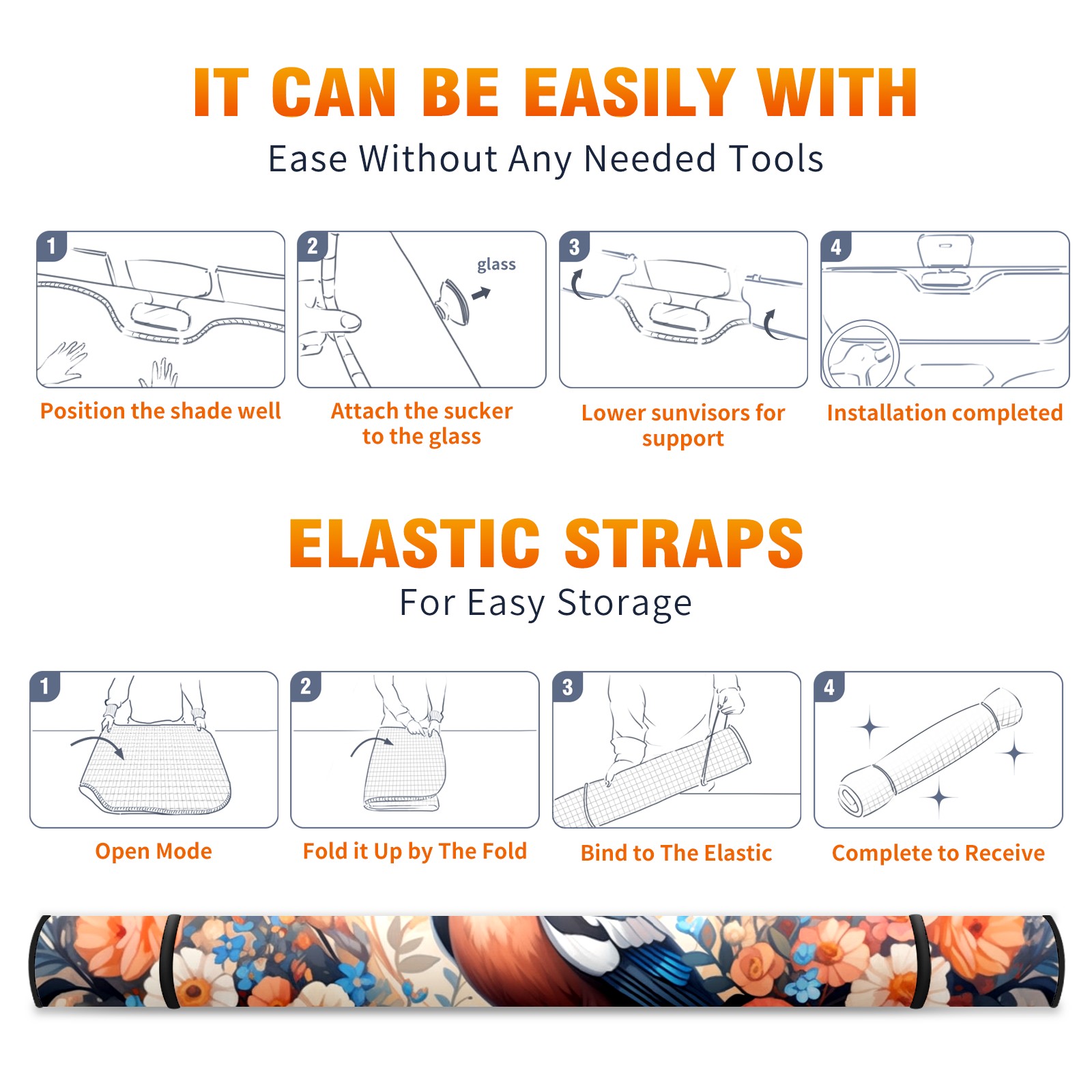 IT CAN BE EASILY WITH
Ease Without Any Needed Tools

1
Position the shade well

2
glass
Attach the sucker to the glass

3
Lower sunvisors for support

4
Installation completed

ELASTIC STRAPS
For Easy Storage

1
Open Mode

2
Fold it Up by The Fold

3
Bind to The Elastic

4
Complete to Receive