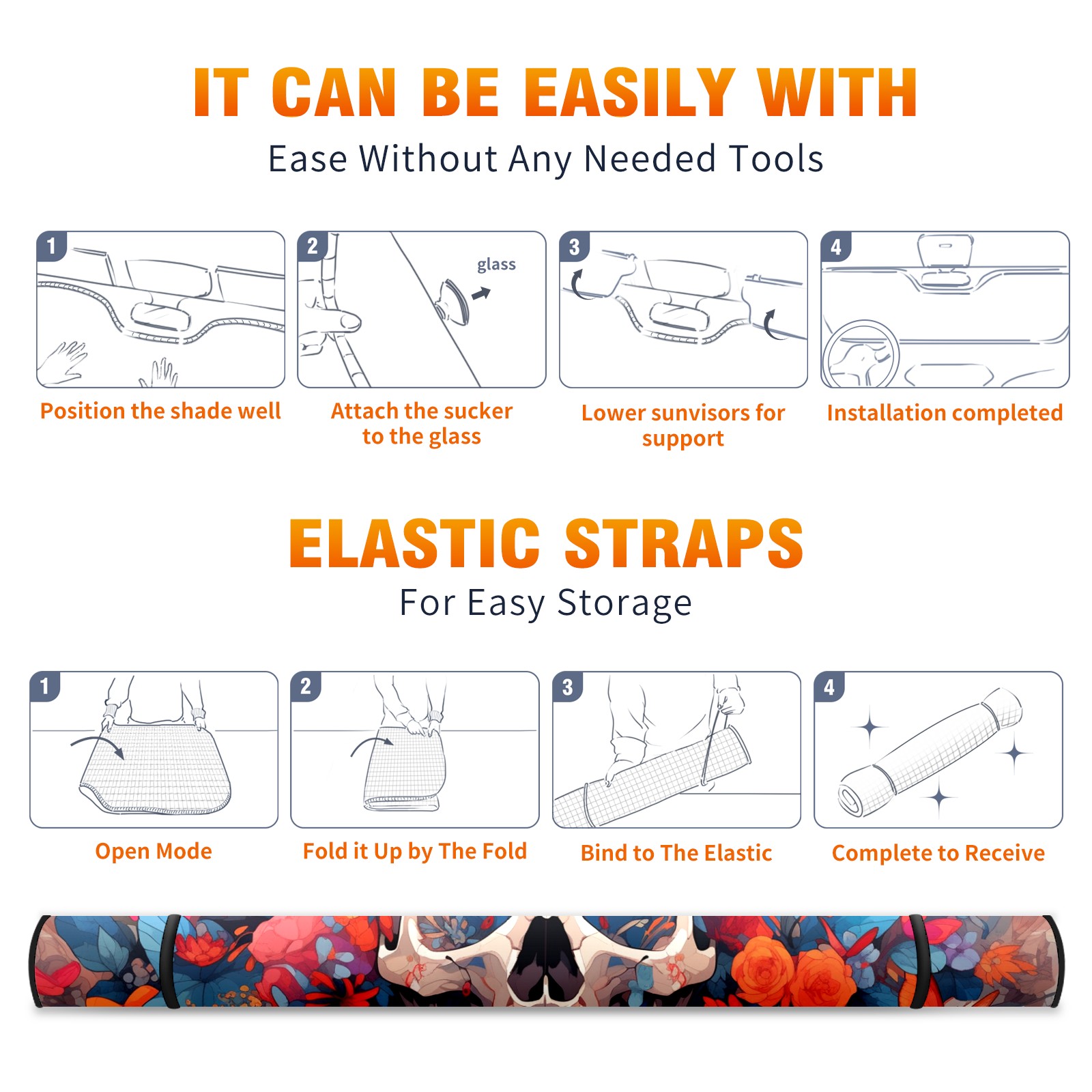 IT CAN BE EASILY WITH
Ease Without Any Needed Tools

1
Position the shade well

2
glass
Attach the sucker to the glass

3
Lower sunvisors for support

4
Installation completed

ELASTIC STRAPS
For Easy Storage

1
Open Mode

2
Fold it Up by The Fold

3
Bind to The Elastic

4
Complete to Receive