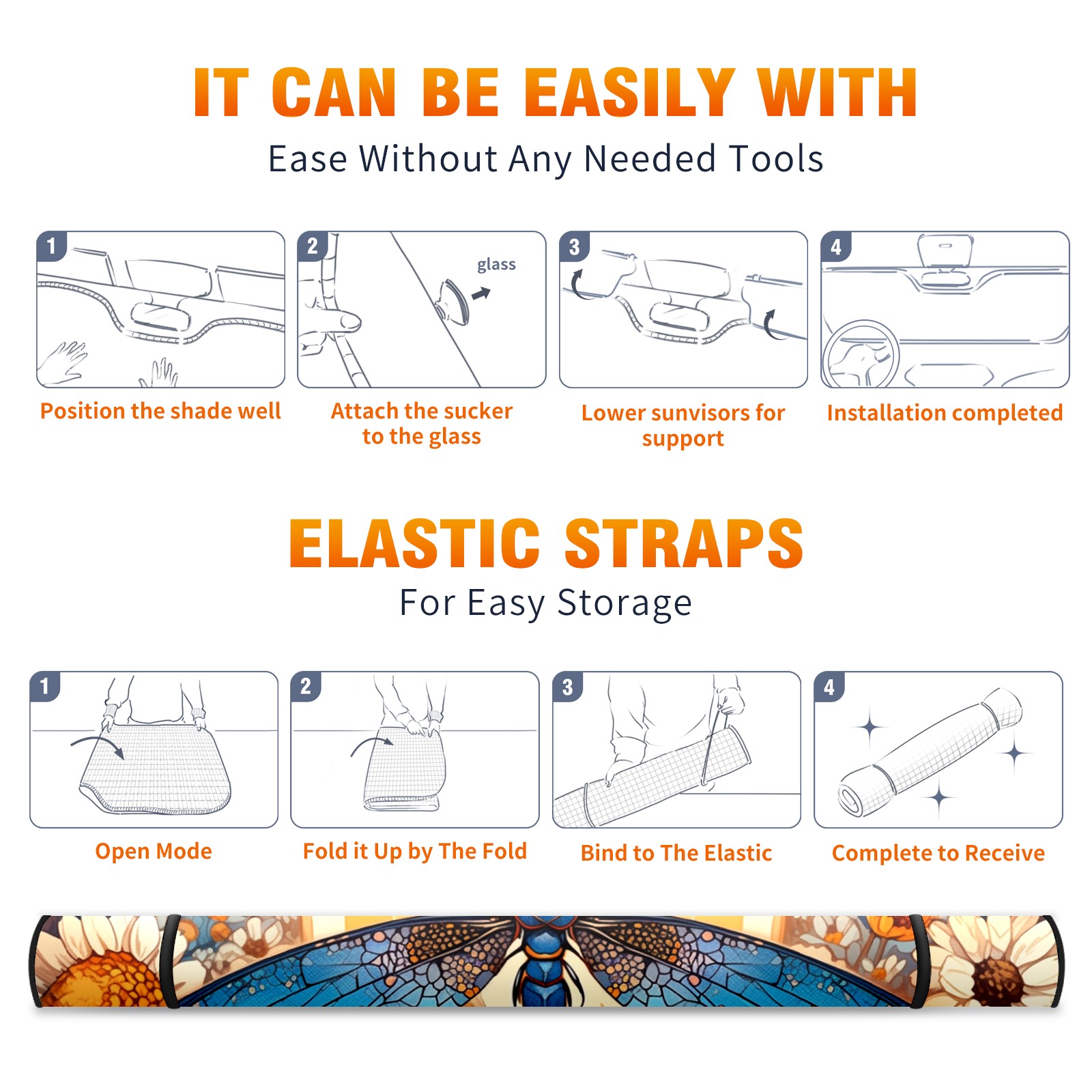 IT CAN BE EASILY WITH

Ease Without Any Needed Tools

1

Position the shade well

2

glass

Attach the sucker to the glass

3

Lower sunvisors for support

4

Installation completed

ELASTIC STRAPS

For Easy Storage

1

Open Mode

2

Fold it Up by The Fold

3

Bind to The Elastic

4

Complete to Receive