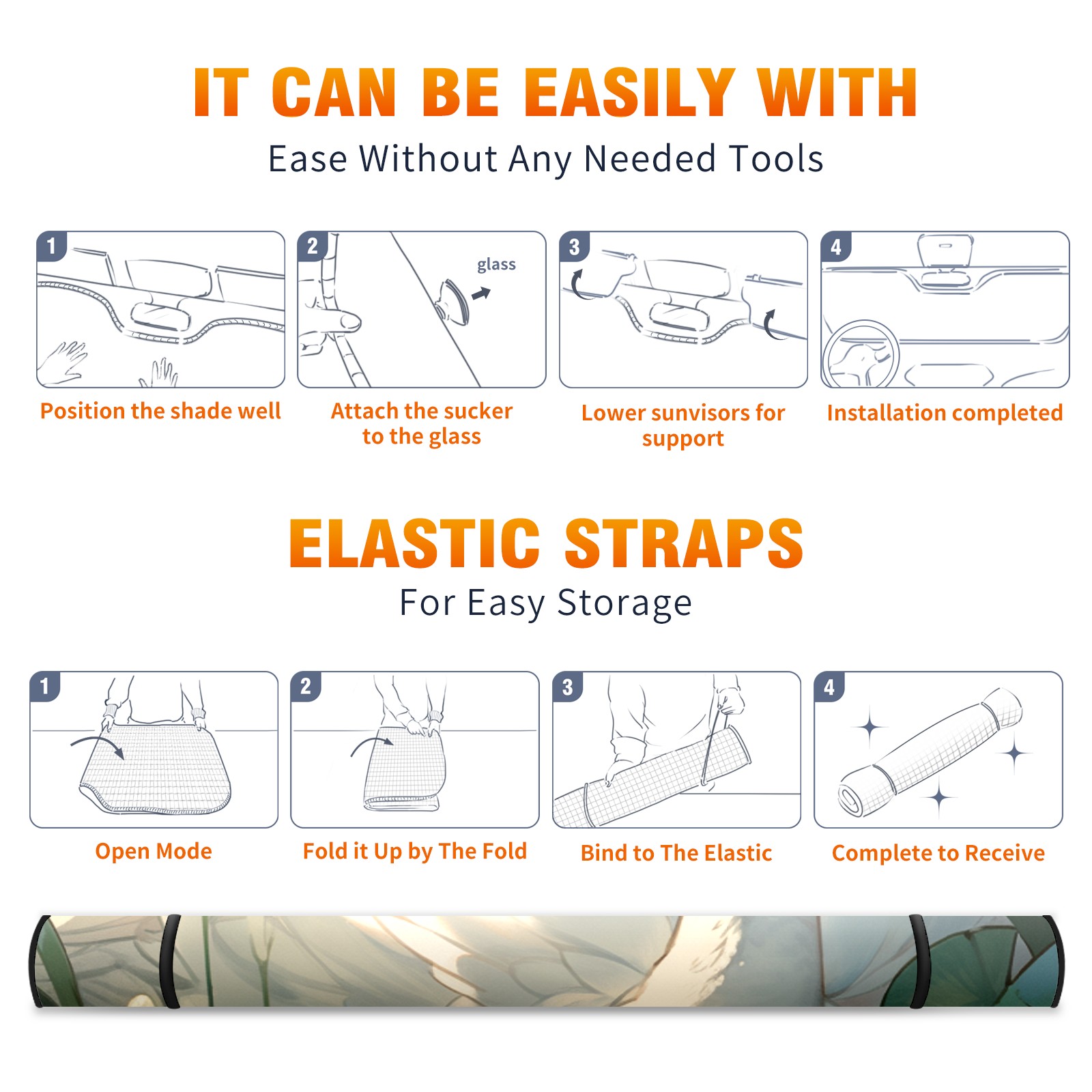 IT CAN BE EASILY WITH
Ease Without Any Needed Tools

1
Position the shade well

2
glass
Attach the sucker to the glass

3
Lower sunvisors for support

4
Installation completed

ELASTIC STRAPS
For Easy Storage

1
Open Mode

2
Fold it Up by The Fold

3
Bind to The Elastic

4
Complete to Receive