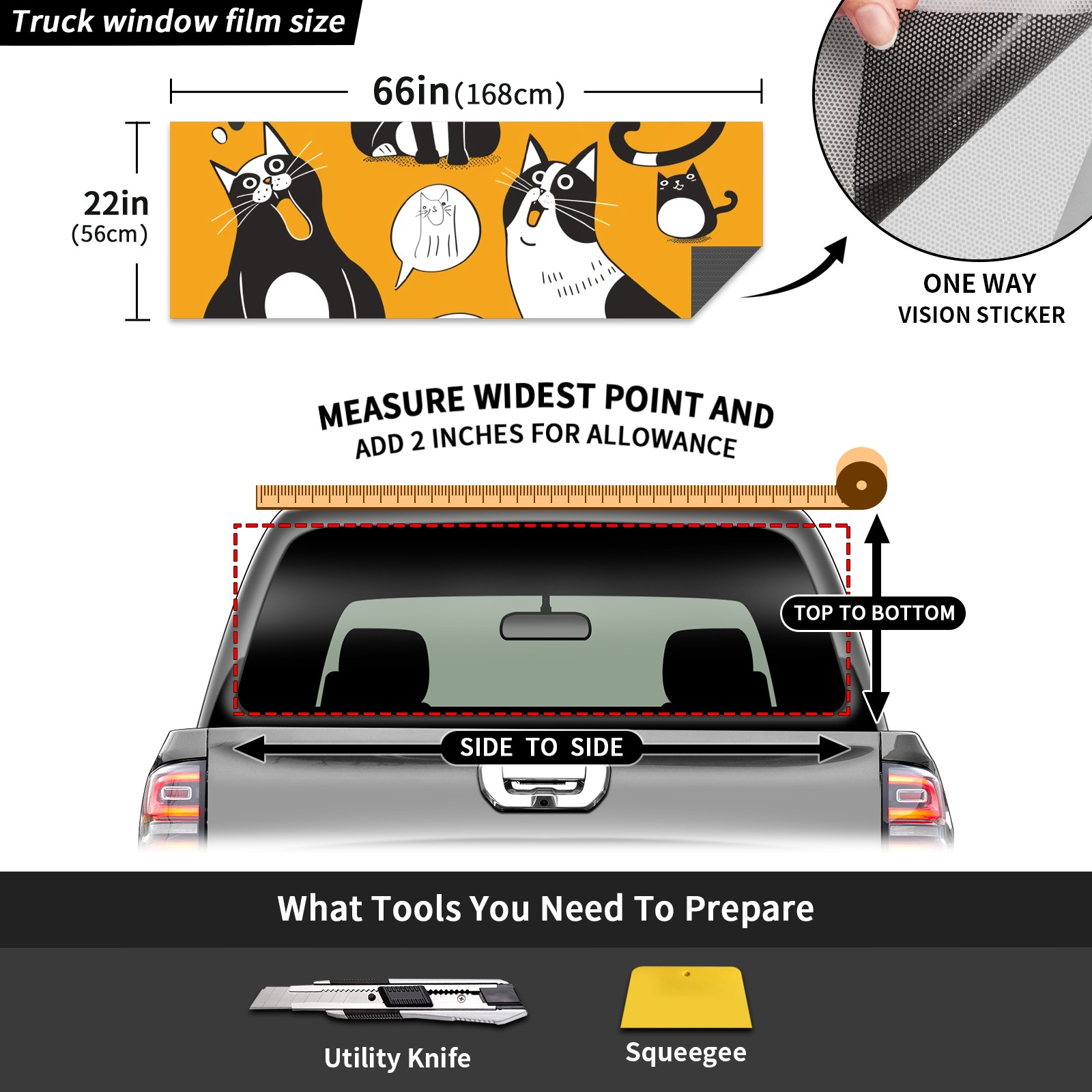 Truck window film size

66in(168cm)

22in
(56cm)

ONE WAY
VISION STICKER

MEASURE WIDEST POINT AND
ADD 2 INCHES FOR ALLOWANCE

TOP TO BOTTOM

SIDE TO SIDE

What Tools You Need To Prepare

Utility Knife

Squeegee