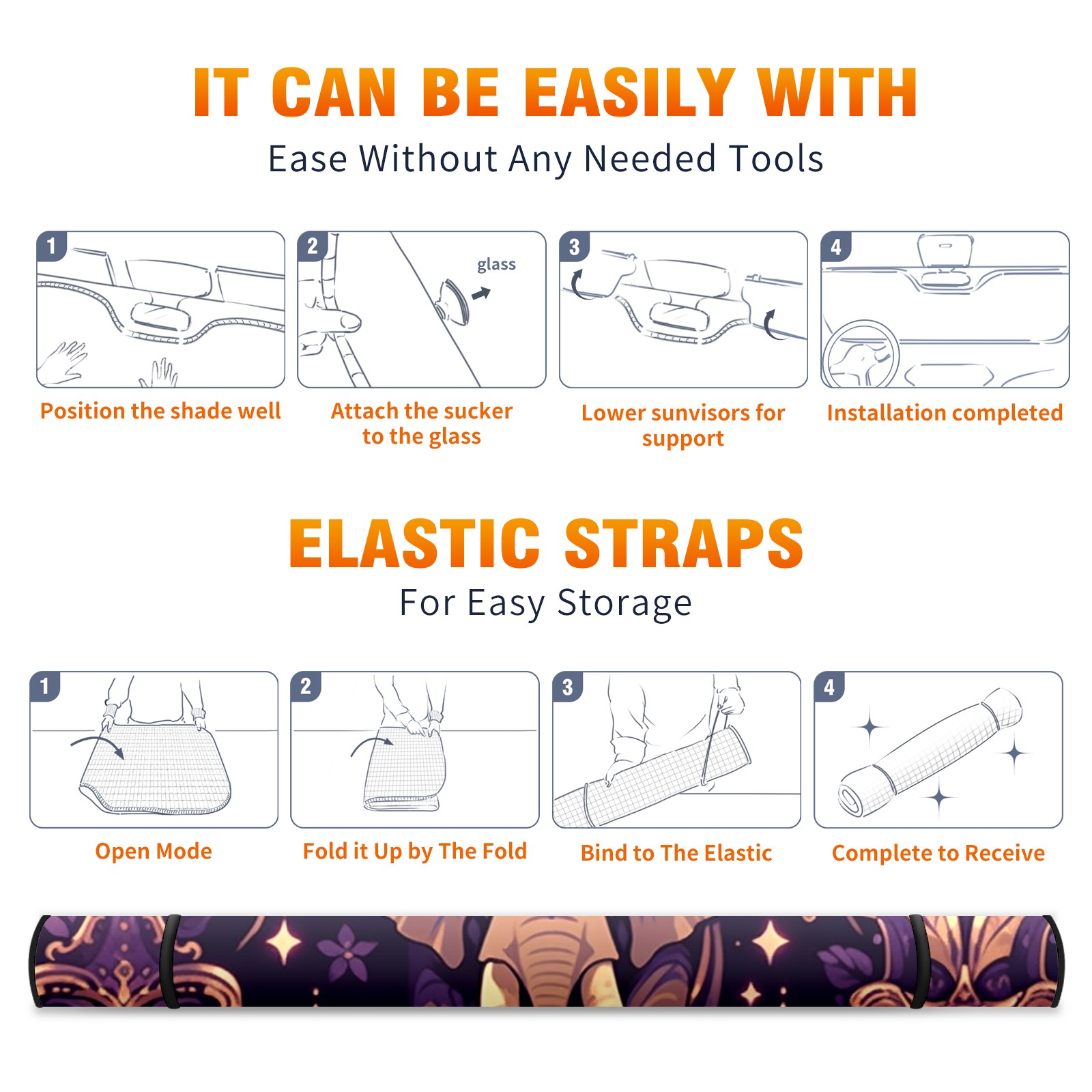 IT CAN BE EASILY WITH

Ease Without Any Needed Tools

1

Position the shade well

2

glass

Attach the sucker to the glass

3

Lower sunvisors for support

4

Installation completed

ELASTIC STRAPS

For Easy Storage

1

Open Mode

2

Fold it Up by The Fold

3

Bind to The Elastic

4

Complete to Receive