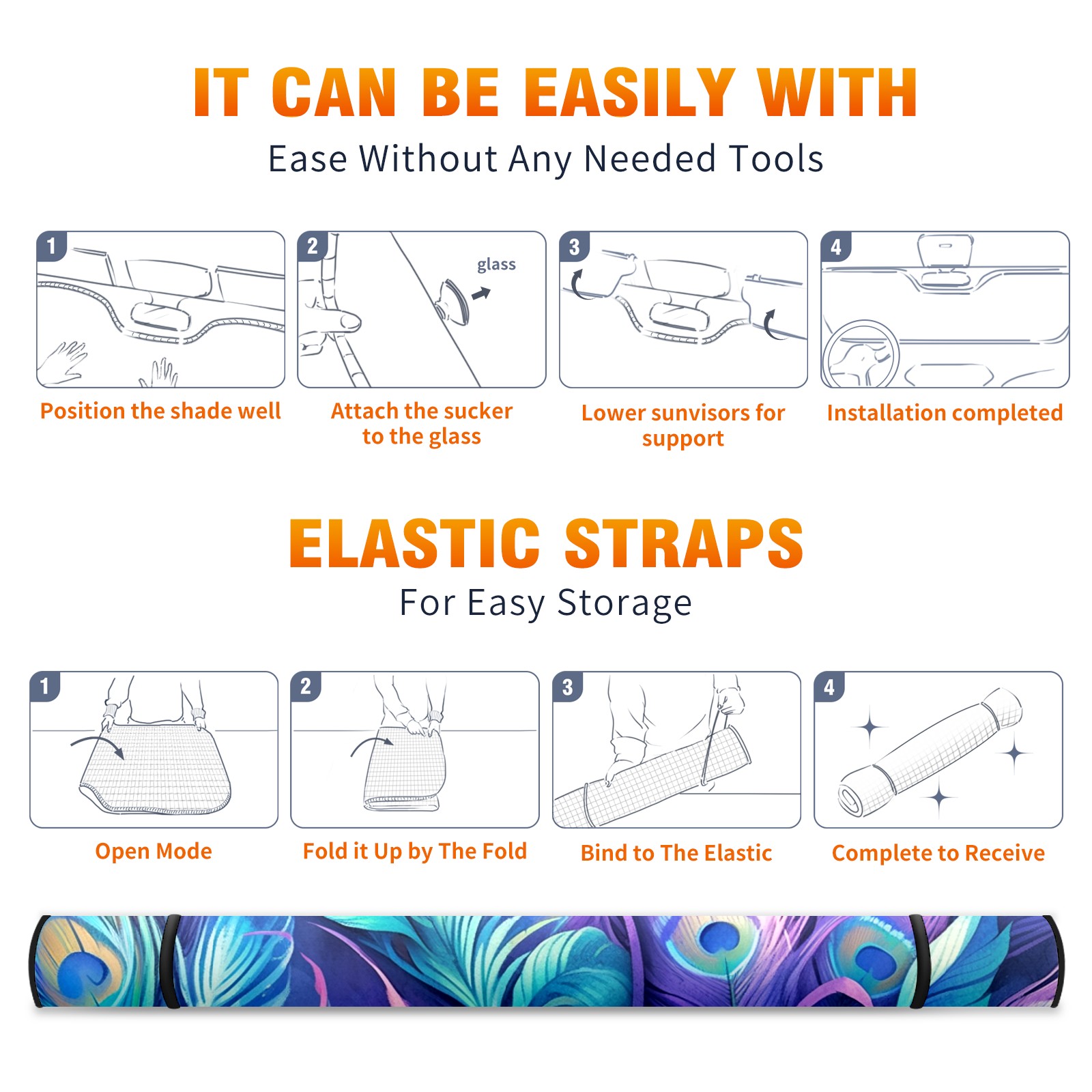 IT CAN BE EASILY WITH

Ease Without Any Needed Tools

1

Position the shade well

2

glass

Attach the sucker to the glass

3

Lower sunvisors for support

4

Installation completed

ELASTIC STRAPS

For Easy Storage

1

Open Mode

2

Fold it Up by The Fold

3

Bind to The Elastic

4

Complete to Receive