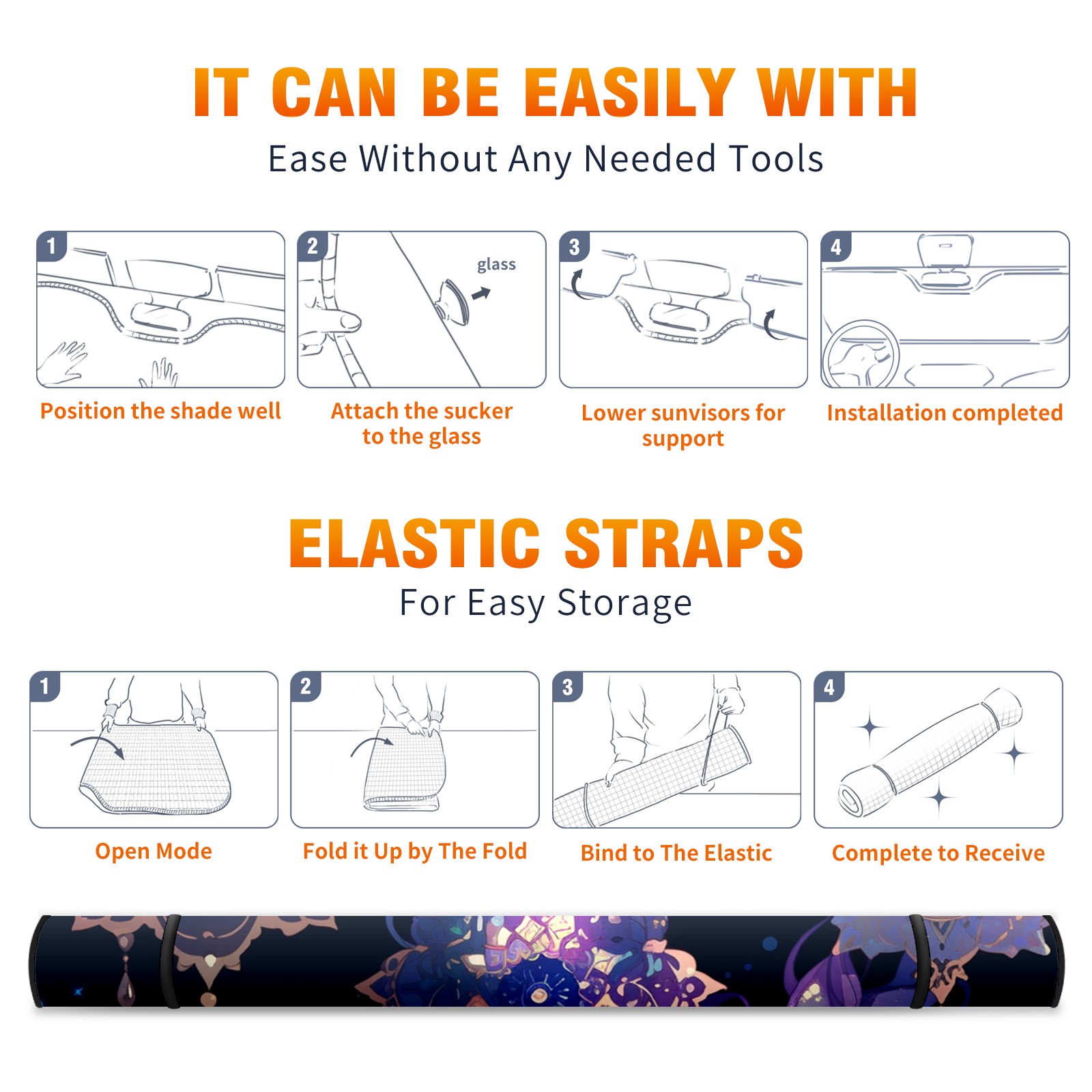 IT CAN BE EASILY WITH
Ease Without Any Needed Tools

1
Position the shade well

2
glass
Attach the sucker to the glass

3
Lower sunvisors for support

4
Installation completed

ELASTIC STRAPS
For Easy Storage

1
Open Mode

2
Fold it Up by The Fold

3
Bind to The Elastic

4
Complete to Receive