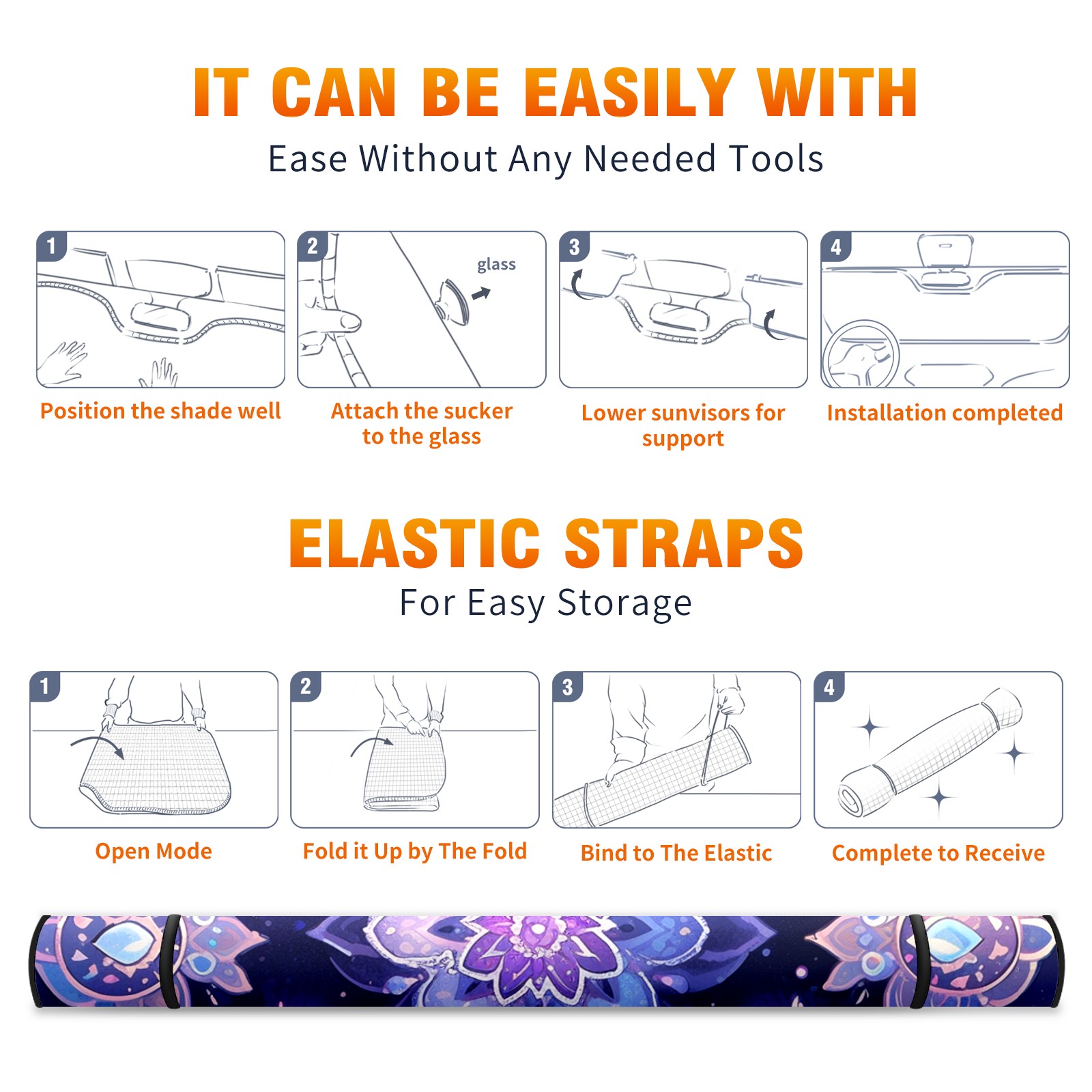 IT CAN BE EASILY WITH

Ease Without Any Needed Tools

1

Position the shade well

2

glass

Attach the sucker to the glass

3

Lower sunvisors for support

4

Installation completed

ELASTIC STRAPS

For Easy Storage

1

Open Mode

2

Fold it Up by The Fold

3

Bind to The Elastic

4

Complete to Receive