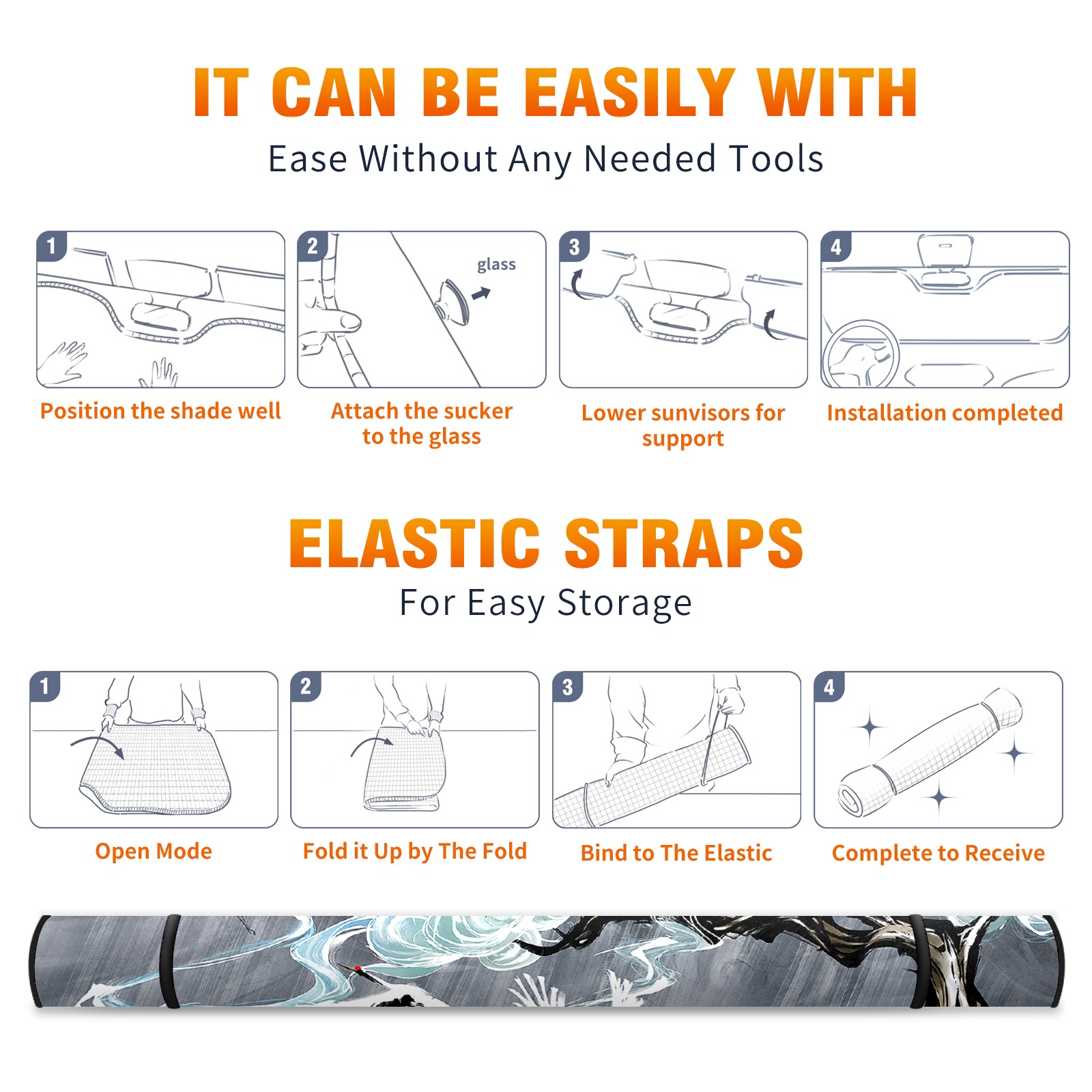 IT CAN BE EASILY WITH

Ease Without Any Needed Tools

1

Position the shade well

2

glass

Attach the sucker to the glass

3

Lower sunvisors for support

4

Installation completed

ELASTIC STRAPS

For Easy Storage

1

Open Mode

2

Fold it Up by The Fold

3

Bind to The Elastic

4

Complete to Receive