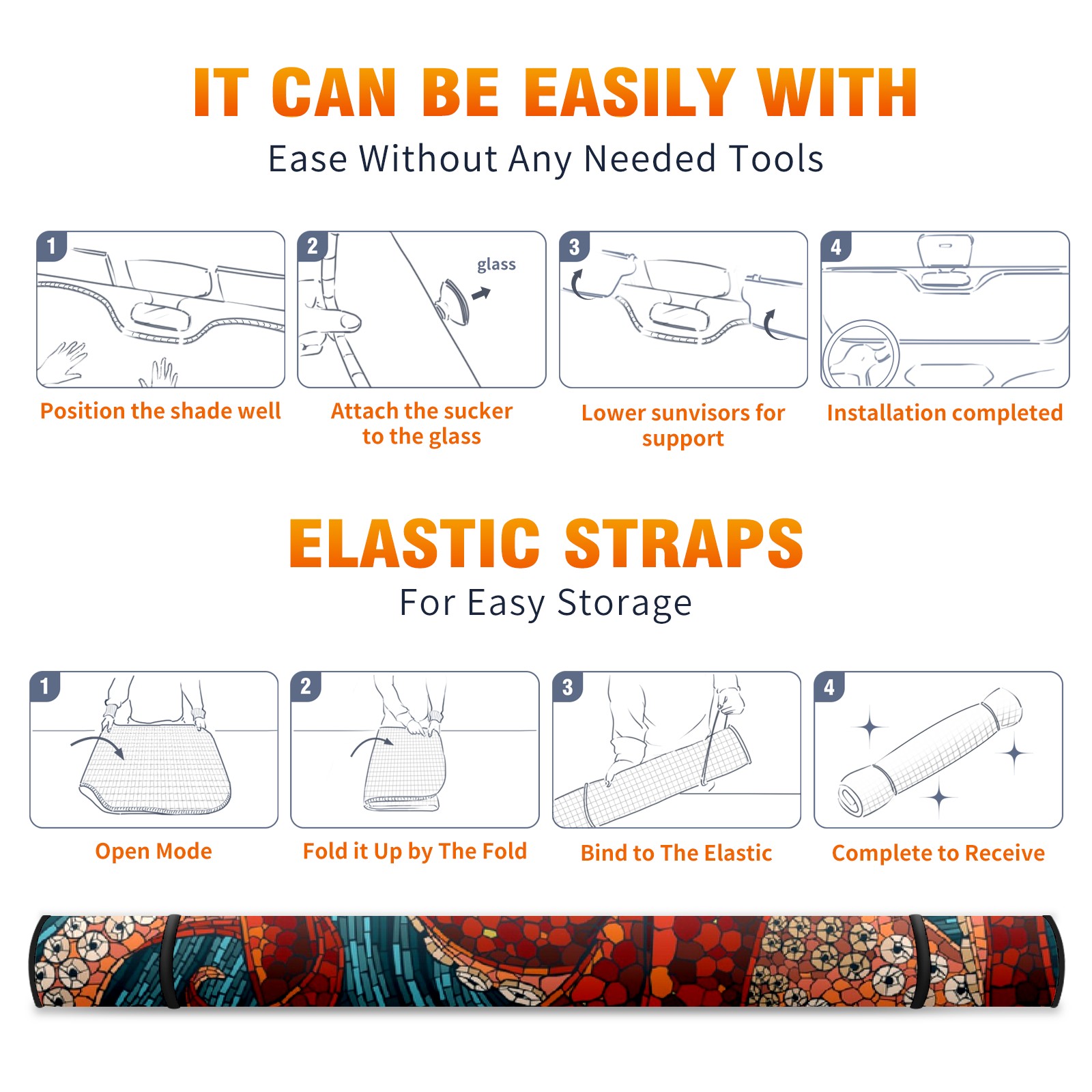 IT CAN BE EASILY WITH

Ease Without Any Needed Tools

1

Position the shade well

2

glass

Attach the sucker to the glass

3

Lower sunvisors for support

4

Installation completed

ELASTIC STRAPS

For Easy Storage

1

Open Mode

2

Fold it Up by The Fold

3

Bind to The Elastic

4

Complete to Receive